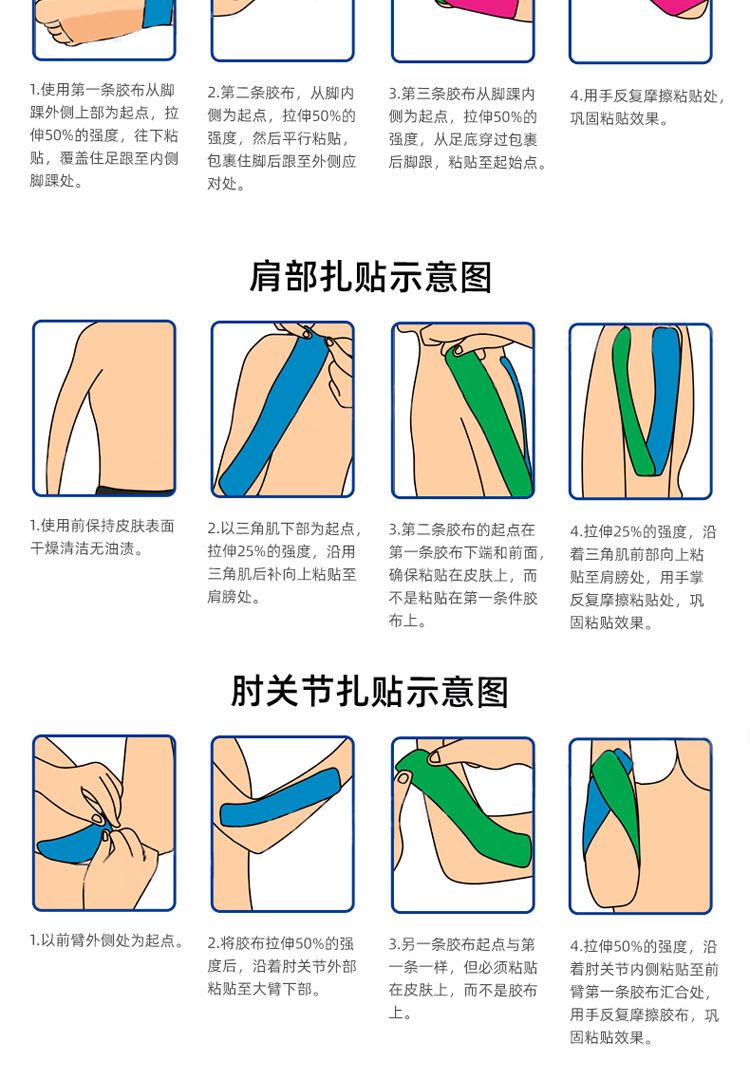 1.使用第一条胶布从脚踝外侧上部为起点，拉伸50%的强度，往下粘贴，覆盖住足跟至内侧脚踝处。

2.第二条胶布，从脚内侧为起点，拉伸50%的强度，然后平行粘贴，包裹住脚后跟至外侧应对处。

3.第三条胶布从脚踝内侧为起点，拉伸50%的强度，从足底穿过包裹后脚跟，粘贴至起始点。

4.用手反复摩擦粘贴处，巩固粘贴效果。

肩部扎贴示意图

1.使用前保持皮肤表面干燥清洁无油渍。

2.以三角肌下部为起点，拉伸25%的强度，沿用三角肌后补向上粘贴至肩膀处。

3.第二条胶布的起点在第一条胶布下端和前面，确保粘贴在皮肤上，而不是粘贴在第一条件胶布上。

4.拉伸25%的强度，沿着三角肌前部向上粘贴至肩膀处，用手掌反复摩擦粘贴处，巩固粘贴效果。

肘关节扎贴示意图

1.以前臂外侧处为起点。

2.将胶布拉伸50%的强度后，沿着肘关节外部粘贴至大臂下部。

3.另一条胶布起点与第一条一样，但必须粘贴在皮肤上，而不是胶布上。

4.拉伸50%的强度，沿着肘关节内侧粘贴至前臂第一条胶布汇合处，用手反复摩擦胶布，巩固粘贴效果。