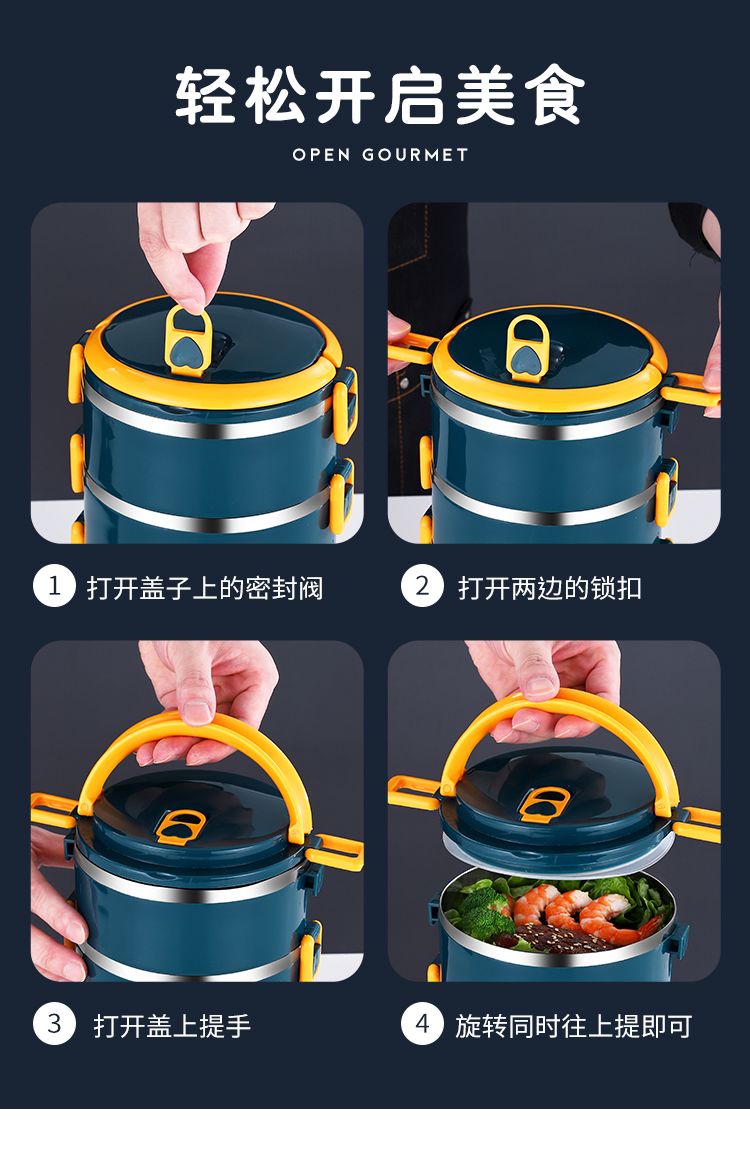 轻松开启美食

OPEN GOURMET

1 打开盖子上的密封阀

2 打开两边的锁扣

3 打开盖上提手

4 旋转同时往上提即可