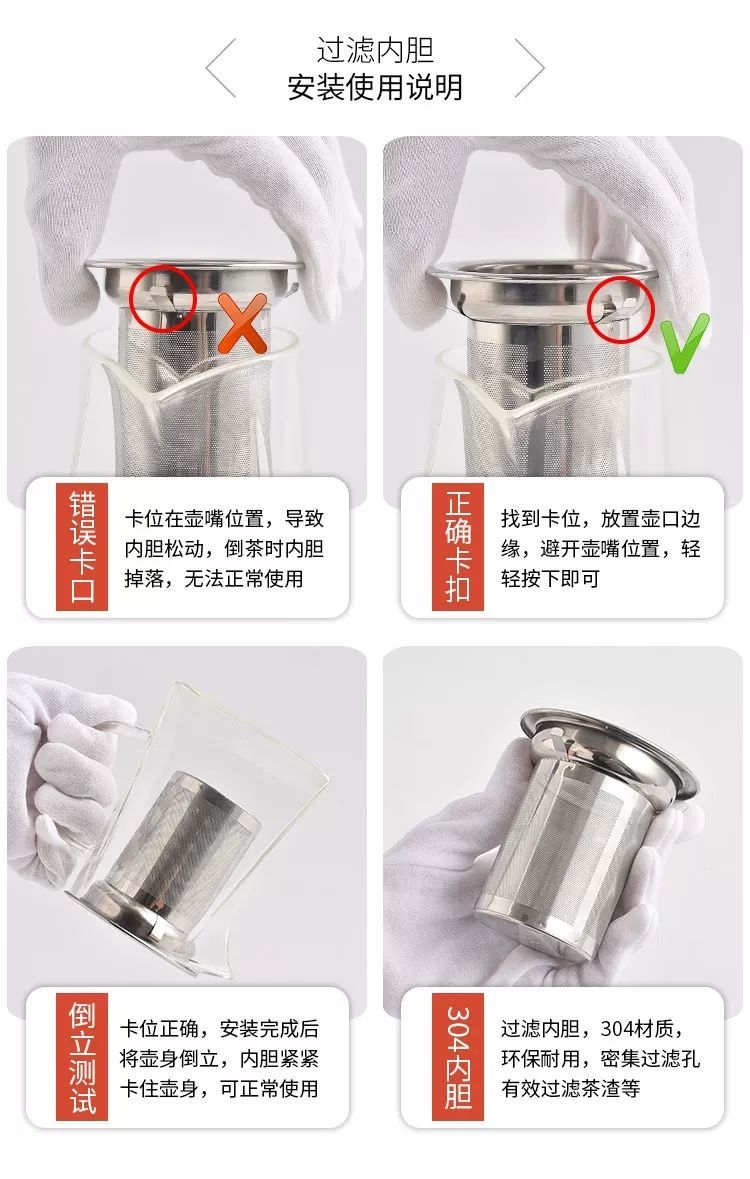 过滤内胆
安装使用说明

错误卡口

卡位在壶嘴位置，导致内胆松动，倒茶时内胆掉落，无法正常使用

正确卡扣

找到卡位，放置壶口边缘，避开壶嘴位置，轻轻按下即可

倒立测试

卡位正确，安装完成后将壶身倒立，内胆紧紧卡住壶身，可正常使用

304内胆

过滤内胆，304材质，环保耐用，密集过滤孔有效过滤茶渣等