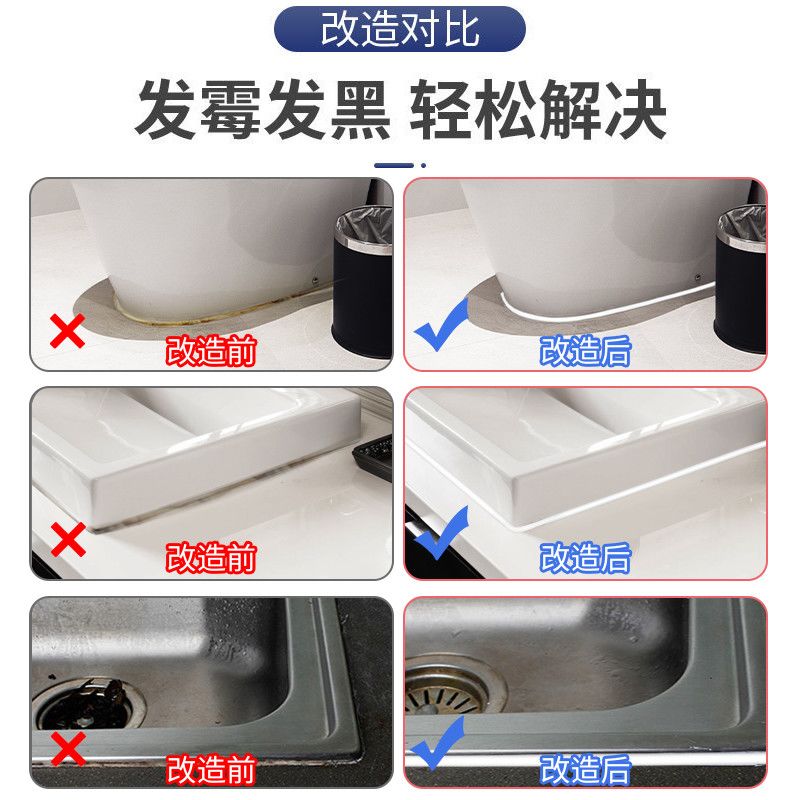 改造对比

发霉发黑 轻松解决

改造前

改造后

改造前

改造后

改造前

改造后