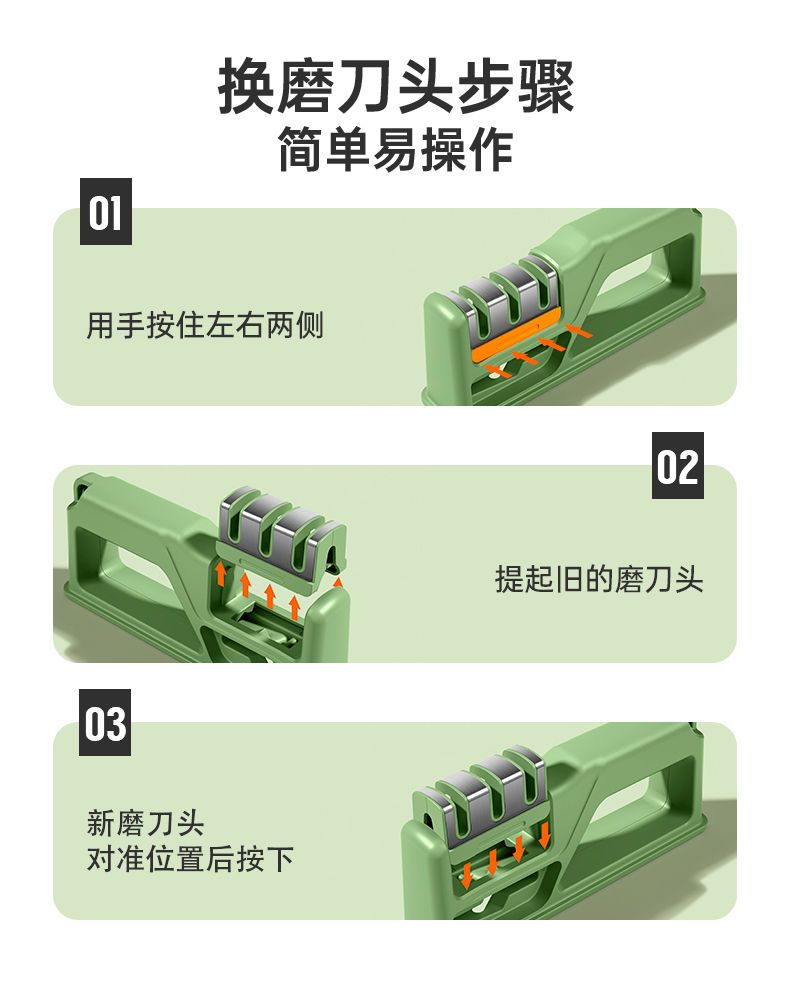 换磨刀头步骤
简单易操作

01

用手按住左右两侧

02

提起旧的磨刀头

03

新磨刀头
对准位置后按下