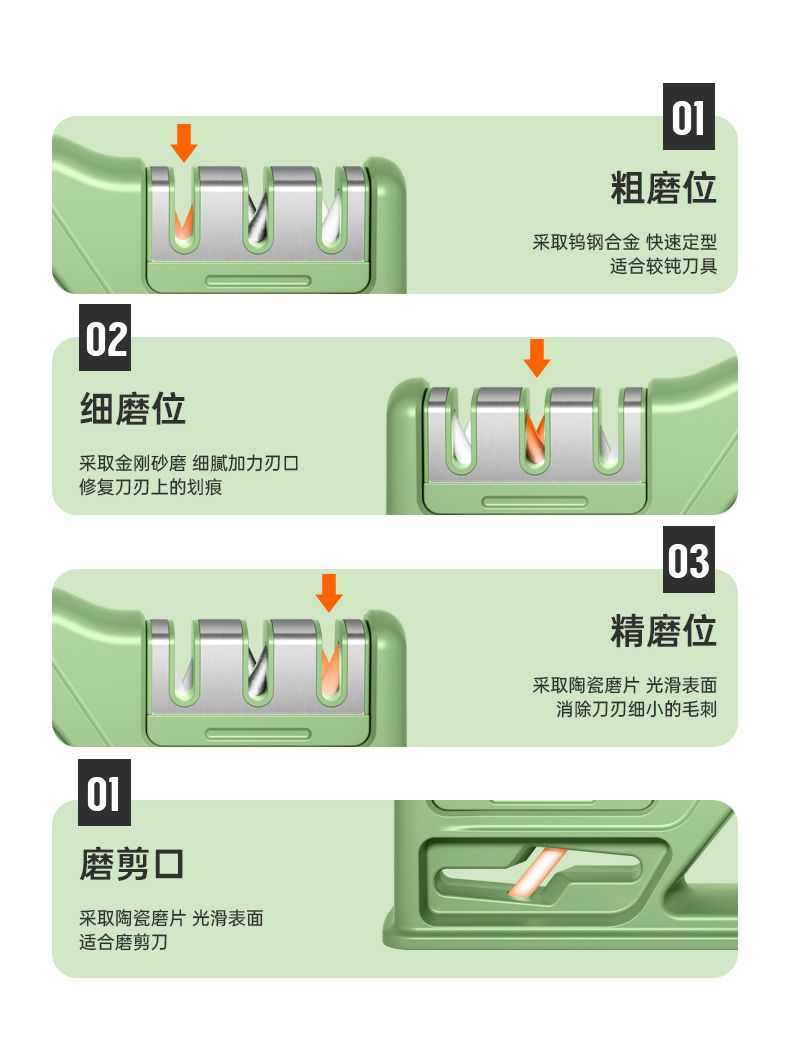 01

粗磨位

采取钨钢合金 快速定型
适合较钝刀具

02

细磨位

采取金刚砂磨 细腻加力刃口
修复刀刃上的划痕

03

精磨位

采取陶瓷磨片 光滑表面
消除刀刃细小的毛刺

01

磨剪口

采取陶瓷磨片 光滑表面
适合磨剪刀