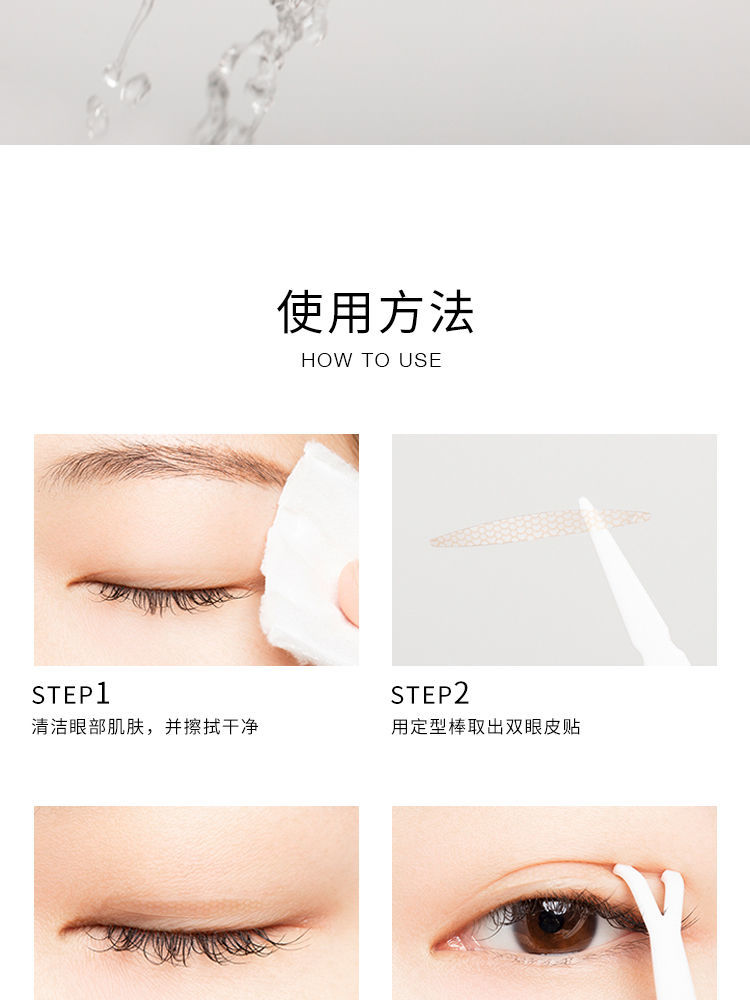 使用方法
HOW TO USE

STEP1
清洁眼部肌肤，并擦拭干净

STEP2
用定型棒取出双眼皮贴