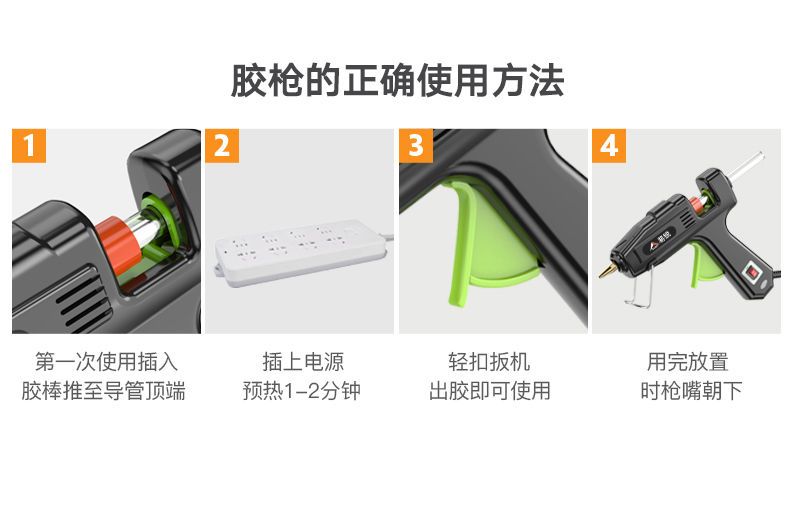 胶枪的正确使用方法

1

第一次使用插入
胶棒推至导管顶端

2

插上电源
预热1-2分钟

3

轻扣扳机
出胶即可使用

4

用完放置
时枪嘴朝下