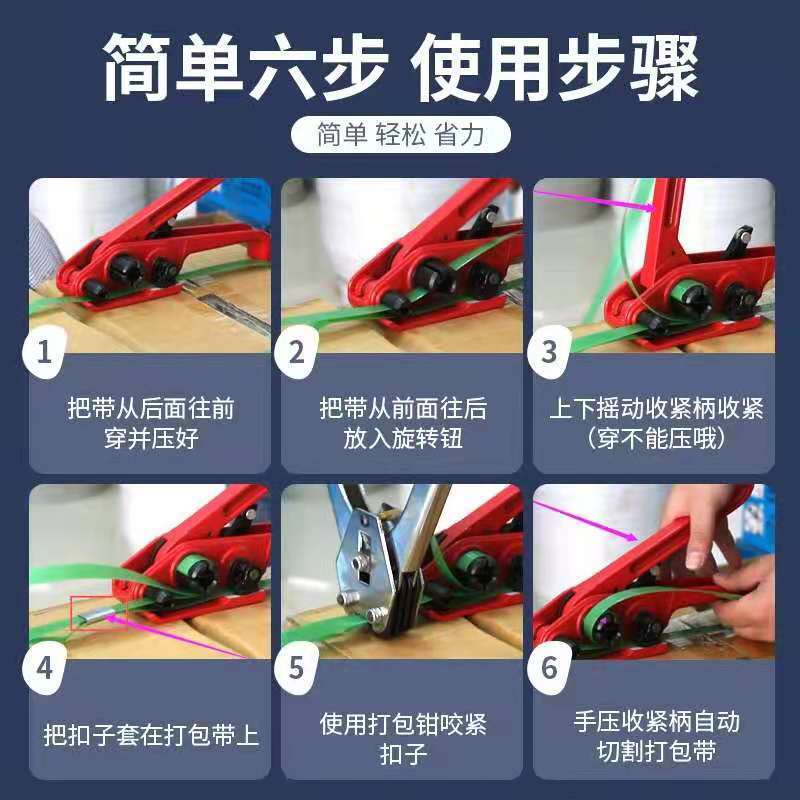 简单六步 使用步骤

简单 轻松 省力

1

把带从后面往前穿并压好

2

把带从前面往后放入旋转钮

3

上下摇动收紧柄收紧（穿不能压哦）

4

把扣子套在打包带上

5

使用打包钳咬紧扣子

6

手压收紧柄自动切割打包带