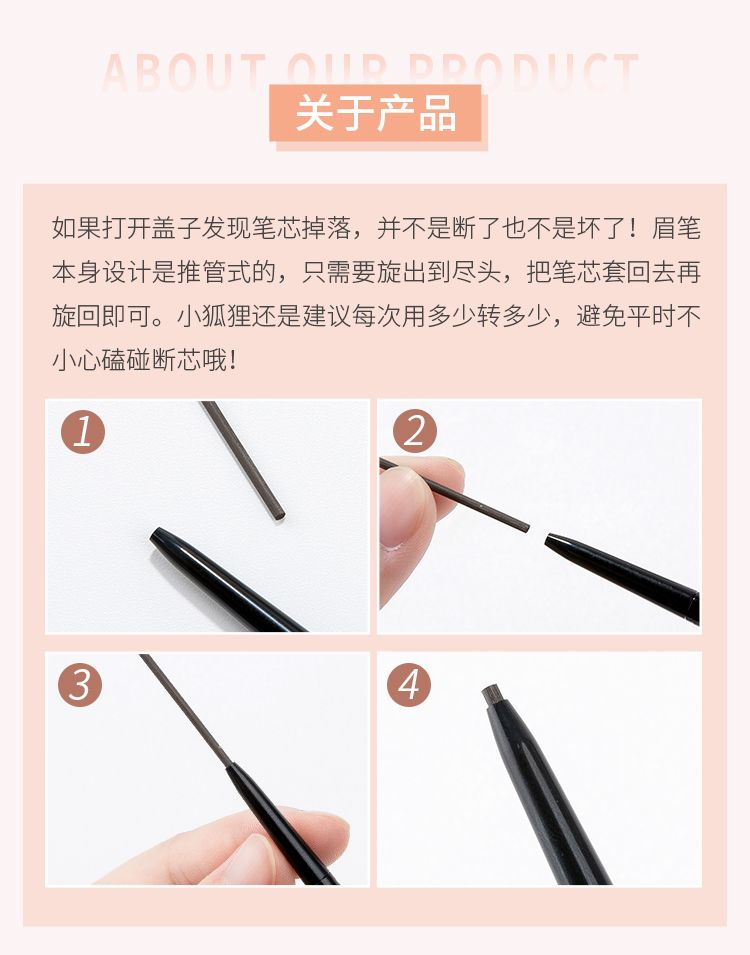 ABOUT OUR PRODUCT

关于产品

如果打开盖子发现笔芯掉落，并不是断了也不是坏了！眉笔本身设计是推管式的，只需要旋出到尽头，把笔芯套回去再旋回即可。小狐狸还是建议每次用多少转多少，避免平时不小心磕碰断芯哦！

1

2

3

4