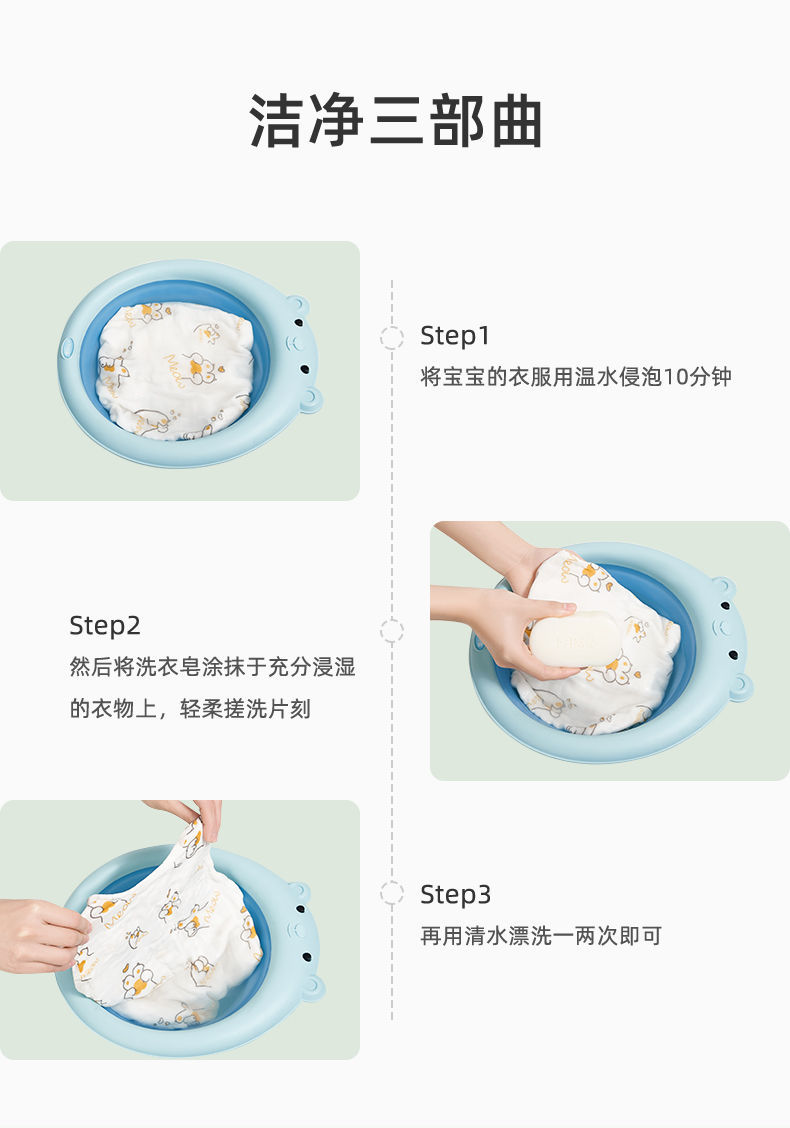 洁净三部曲

Step1
将宝宝的衣服用温水侵泡10分钟

Step2
然后将洗衣皂涂抹于充分浸湿的衣物上，轻柔搓洗片刻

Step3
再用清水漂洗一两次即可