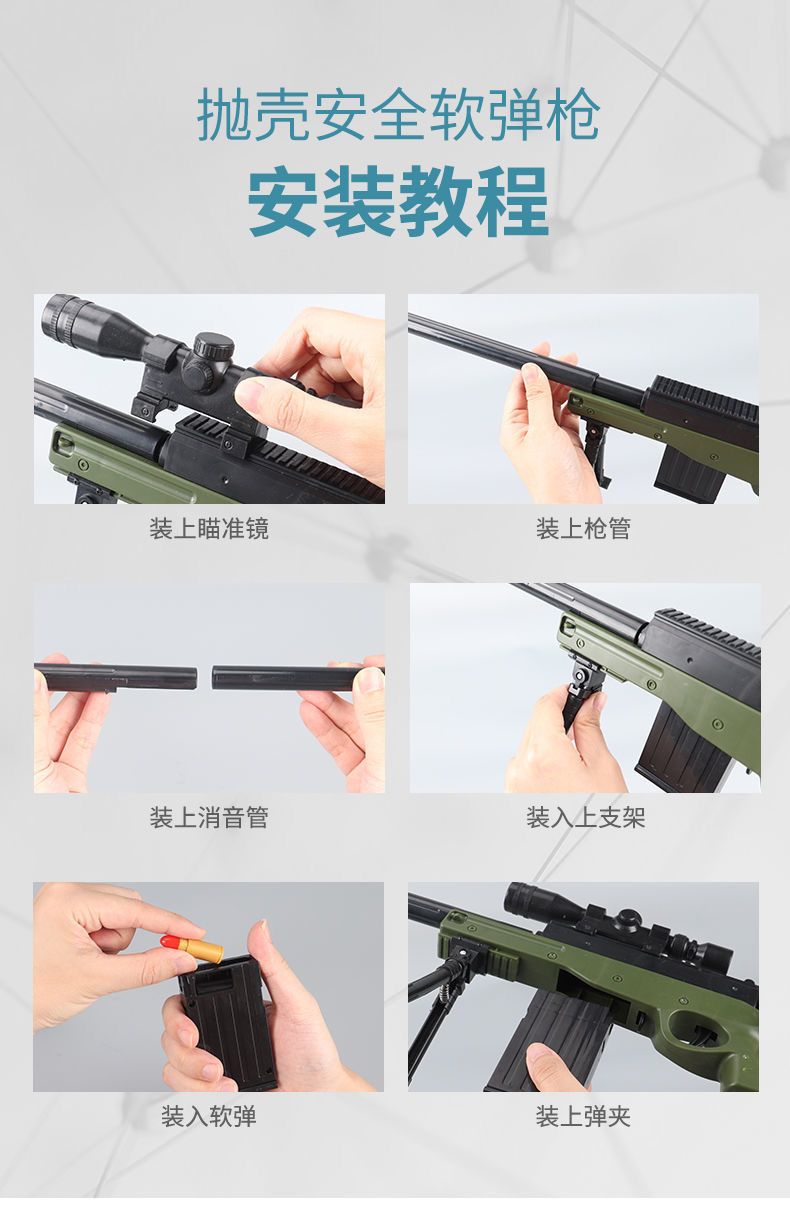 抛壳安全软弹枪
安装教程

装上瞄准镜

装上枪管

装上消音管

装入上支架

装入软弹

装上弹夹