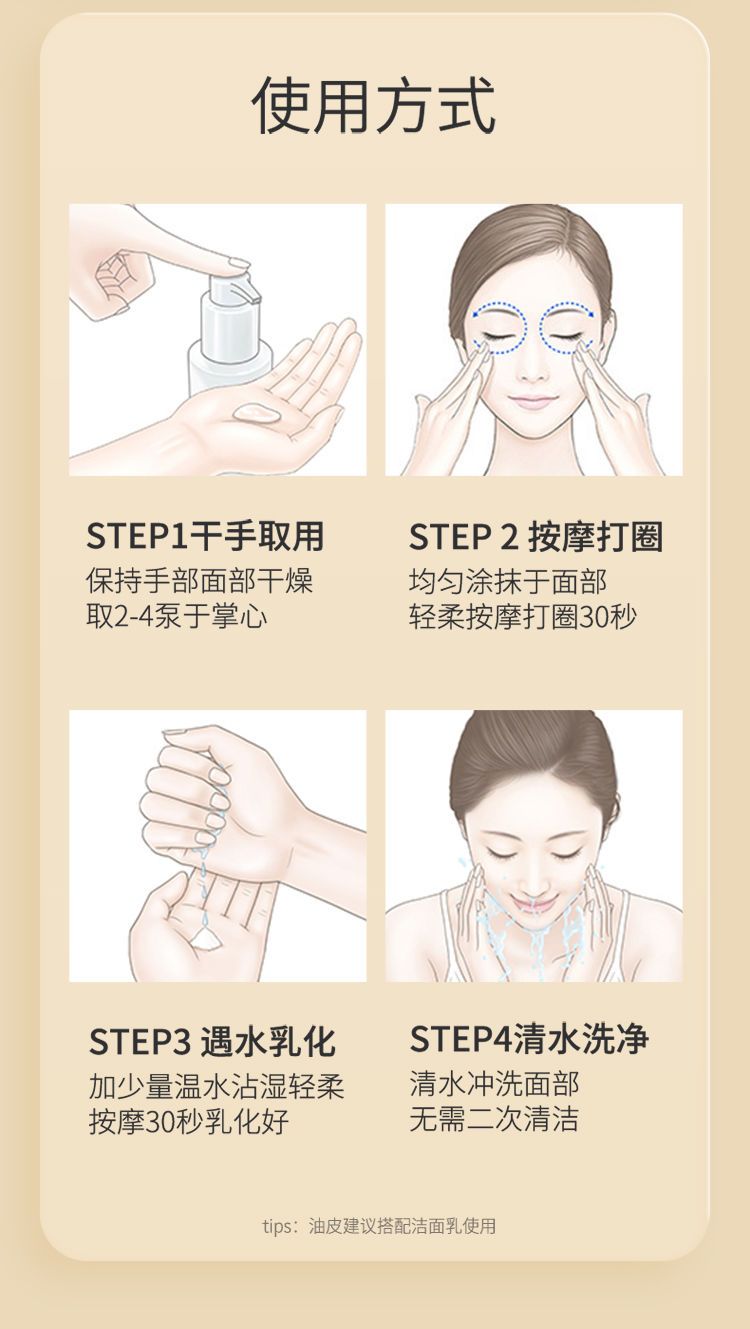 使用方式

STEP1干手取用
保持手部面部干燥
取2-4泵于掌心

STEP 2 按摩打圈
均匀涂抹于面部
轻柔按摩打圈30秒

STEP3 遇水乳化
加少量温水沾湿轻柔
按摩30秒乳化好

STEP4清水洗净
清水冲洗面部
无需二次清洁

tips：油皮建议搭配洁面乳使用