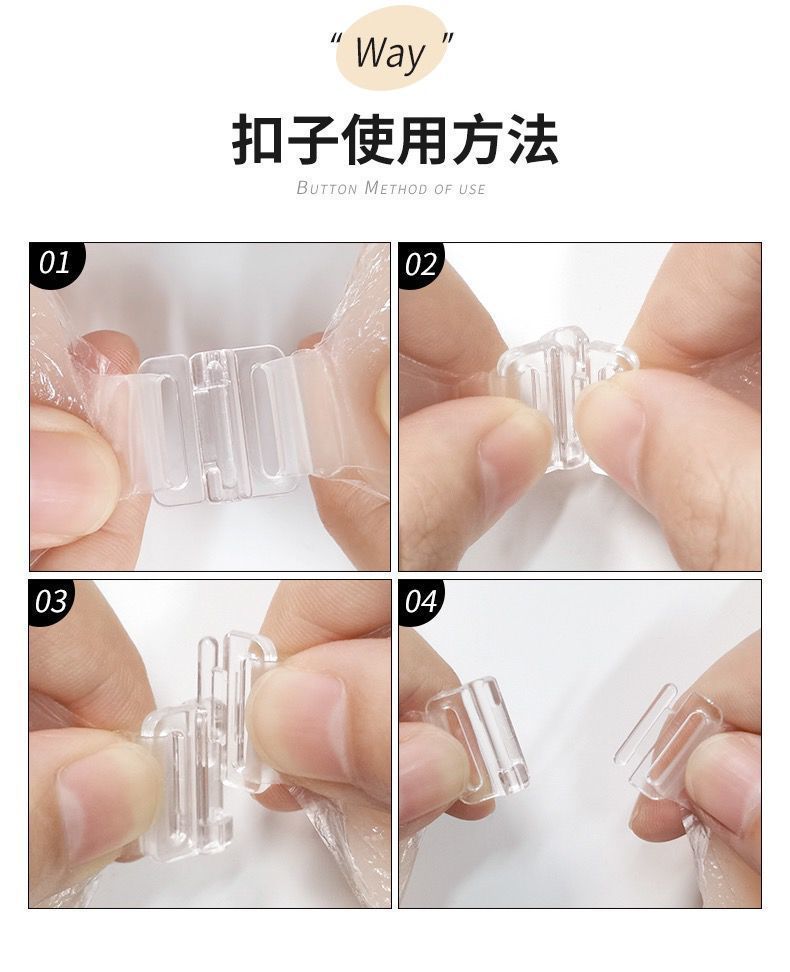 " Way "

扣子使用方法

BUTTON METHOD OF USE

01

02

03

04