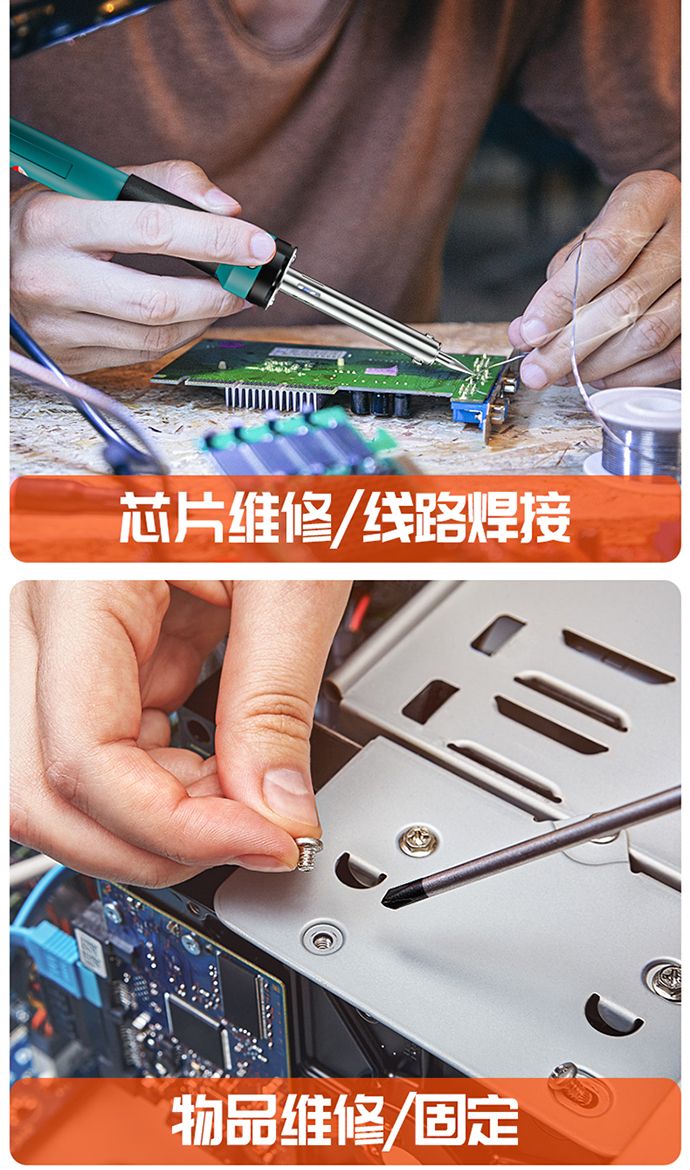 芯片维修/线路焊接

物品维修/固定