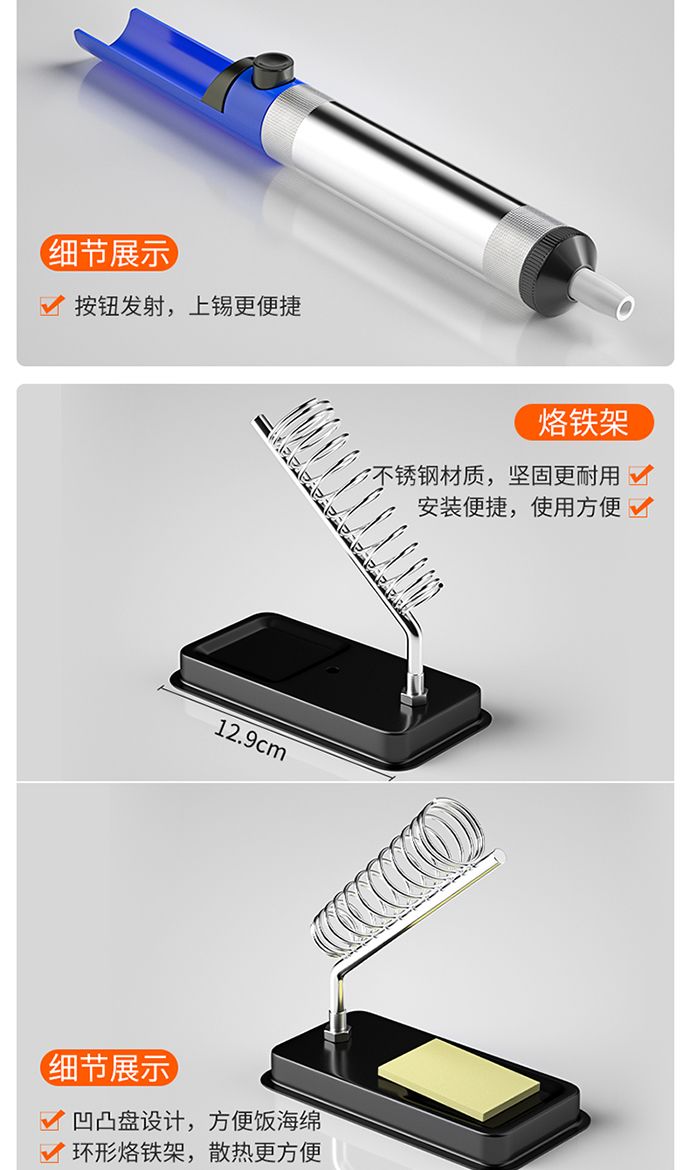 细节展示

按钮发射，上锡更便捷

烙铁架

不锈钢材质，坚固更耐用

安装便捷，使用方便

12.9cm

细节展示

凹凸盘设计，方便饭海绵

环形烙铁架，散热更方便