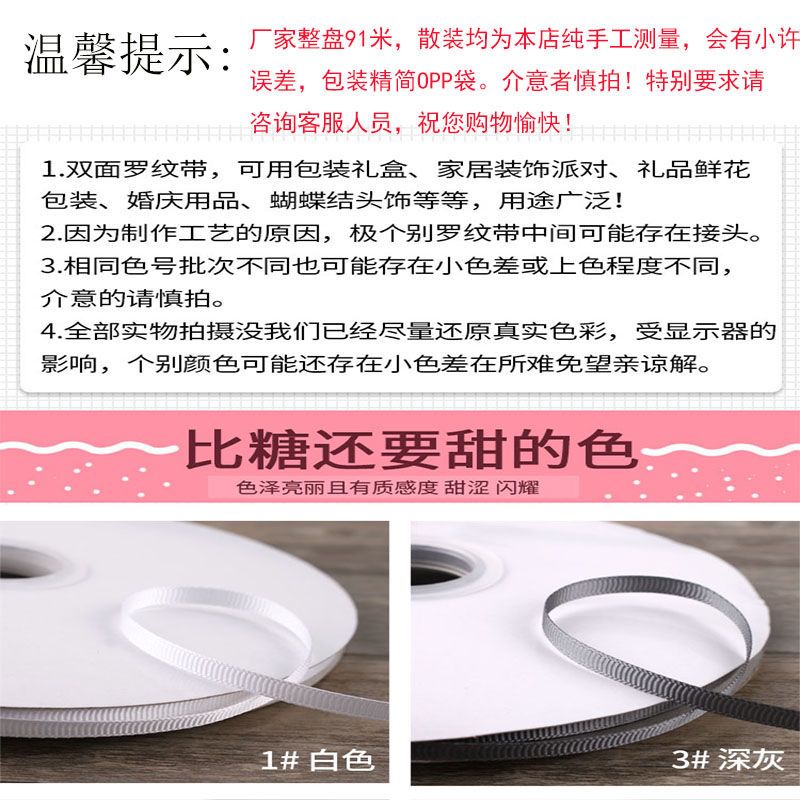 温馨提示：厂家整盘91米，散装均为本店纯手工测量，会有小许误差，包装精简OPP袋。介意者慎拍！特别要求请咨询客服人员，祝您购物愉快！

1.双面罗纹带，可用包装礼盒、家居装饰派对、礼品鲜花包装、婚庆用品、蝴蝶结头饰等等，用途广泛！
2.因为制作工艺的原因，极个别罗纹带中间可能存在接头。
3.相同色号批次不同也可能存在小色差或上色程度不同，介意的请慎拍。
4.全部实物拍摄没我们已经尽量还原真实色彩，受显示器的影响，个别颜色可能还存在小色差在所难免望亲谅解。

比糖还要甜的色
色泽亮丽且有质感度 甜涩 闪耀

1# 白色

3# 深灰