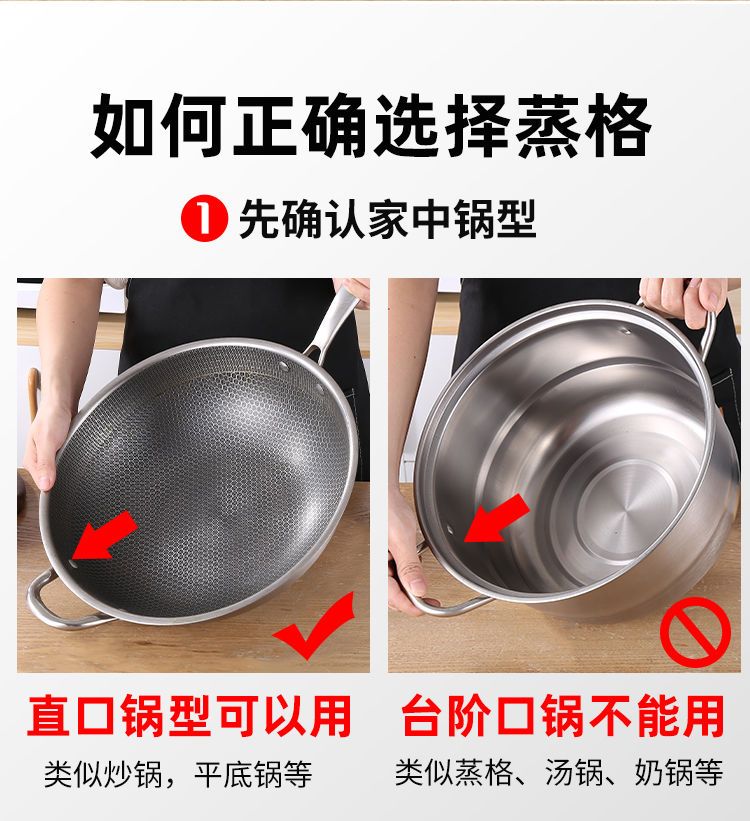 如何正确选择蒸格

1 先确认家中锅型

直口锅型可以用

类似炒锅，平底锅等

台阶口锅不能用

类似蒸格、汤锅、奶锅等