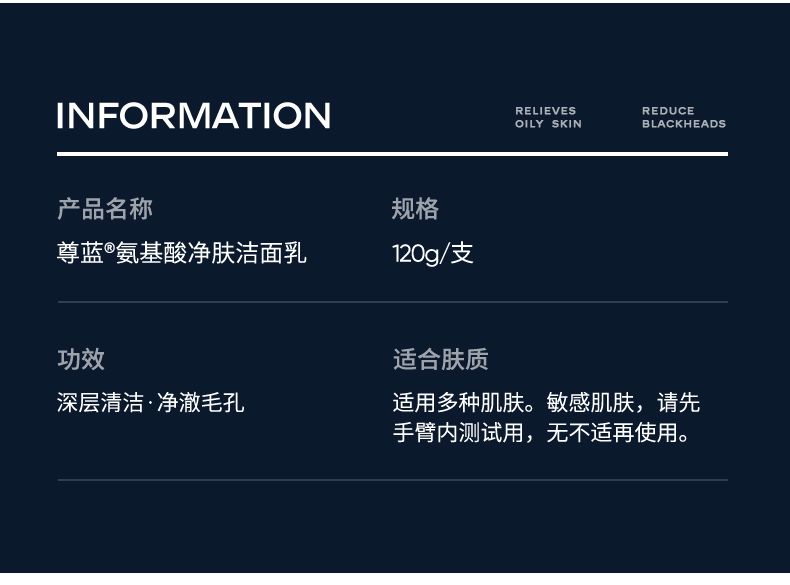 INFORMATION

RELIEVES
OILY SKIN

REDUCE
BLACKHEADS

产品名称
尊蓝®氨基酸净肤洁面乳

规格
120g/支

功效
深层清洁·净澈毛孔

适合肤质
适用多种肌肤。敏感肌肤，请先手臂内测试用，无不适再使用。