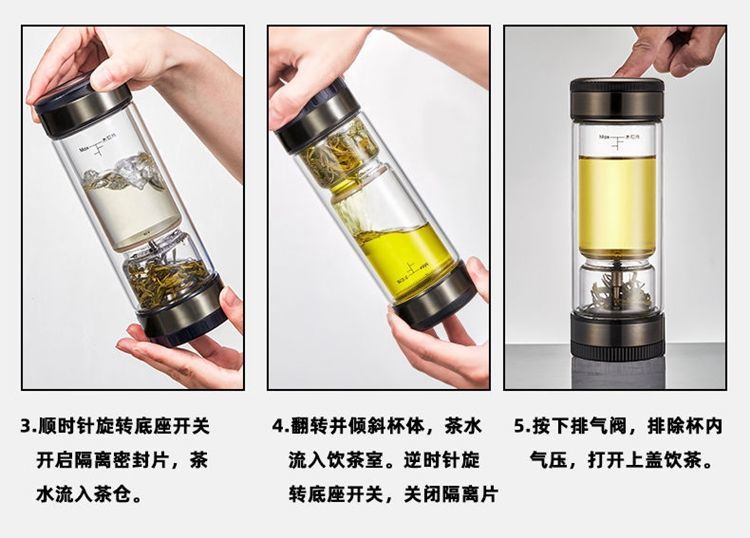 3.顺时针旋转底座开关开启隔离密封片，茶水流入茶仓。

4.翻转并倾斜杯体，茶水流入饮茶室。逆时针旋转底座开关，关闭隔离片

5.按下排气阀，排除杯内气压，打开上盖饮茶。