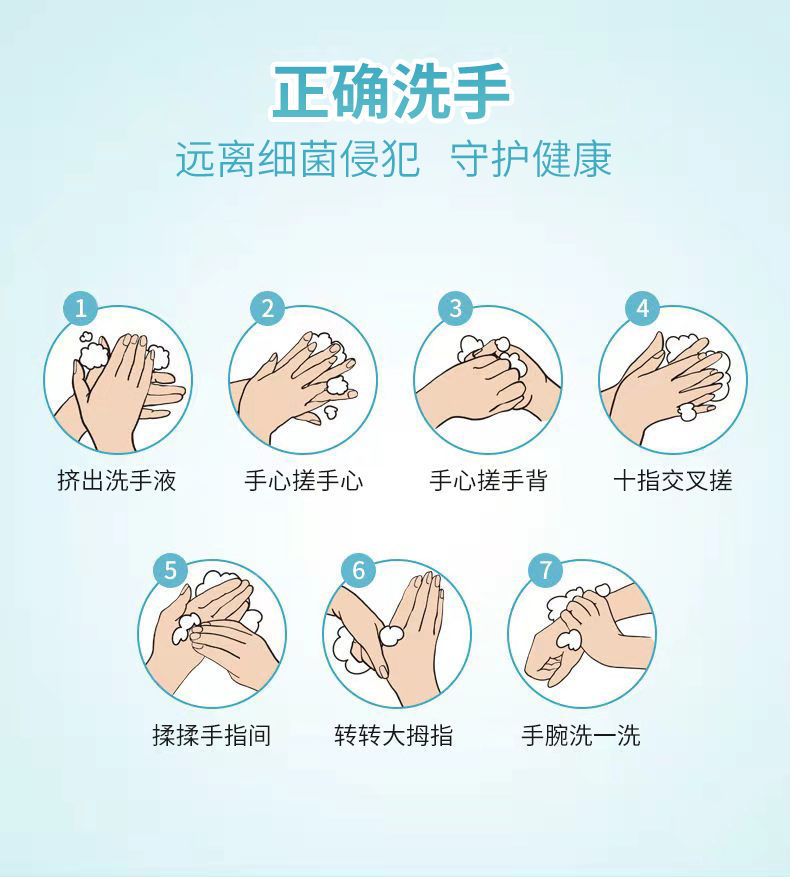 正确洗手

远离细菌侵犯　守护健康

1
挤出洗手液

2
手心搓手心

3
手心搓手背

4
十指交叉搓

5
揉揉手指间

6
转转大拇指

7
手腕洗一洗