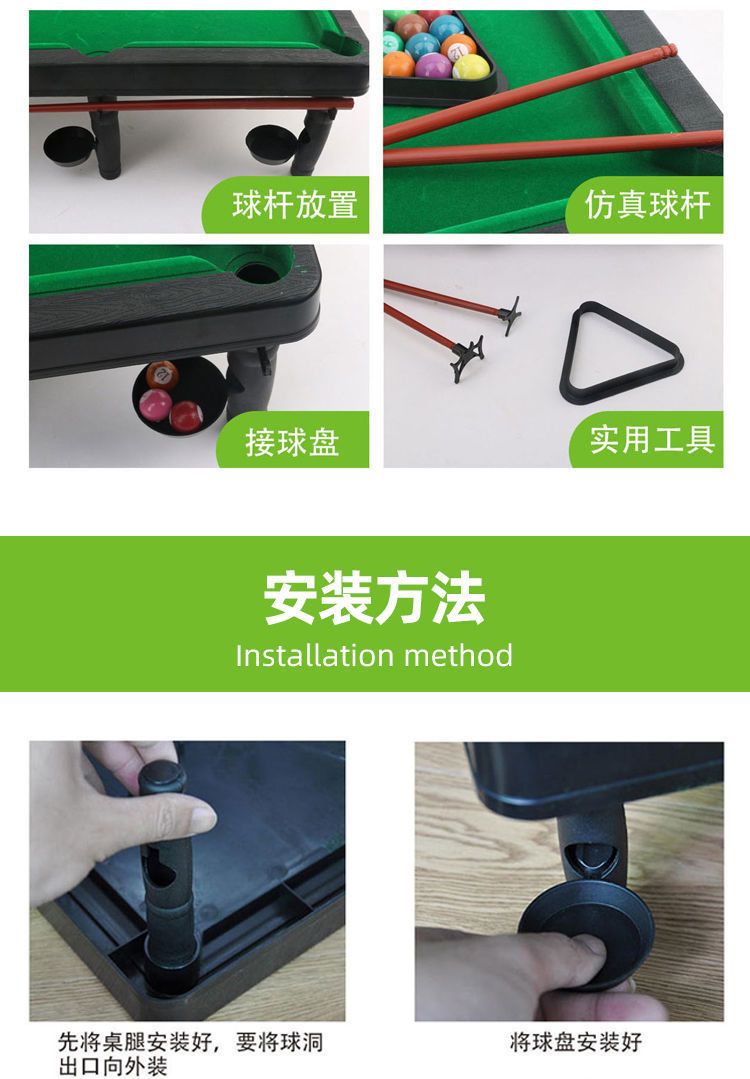 球杆放置

仿真球杆

接球盘

实用工具

安装方法
Installation method

先将桌腿安装好，要将球洞出口向外装

将球盘安装好