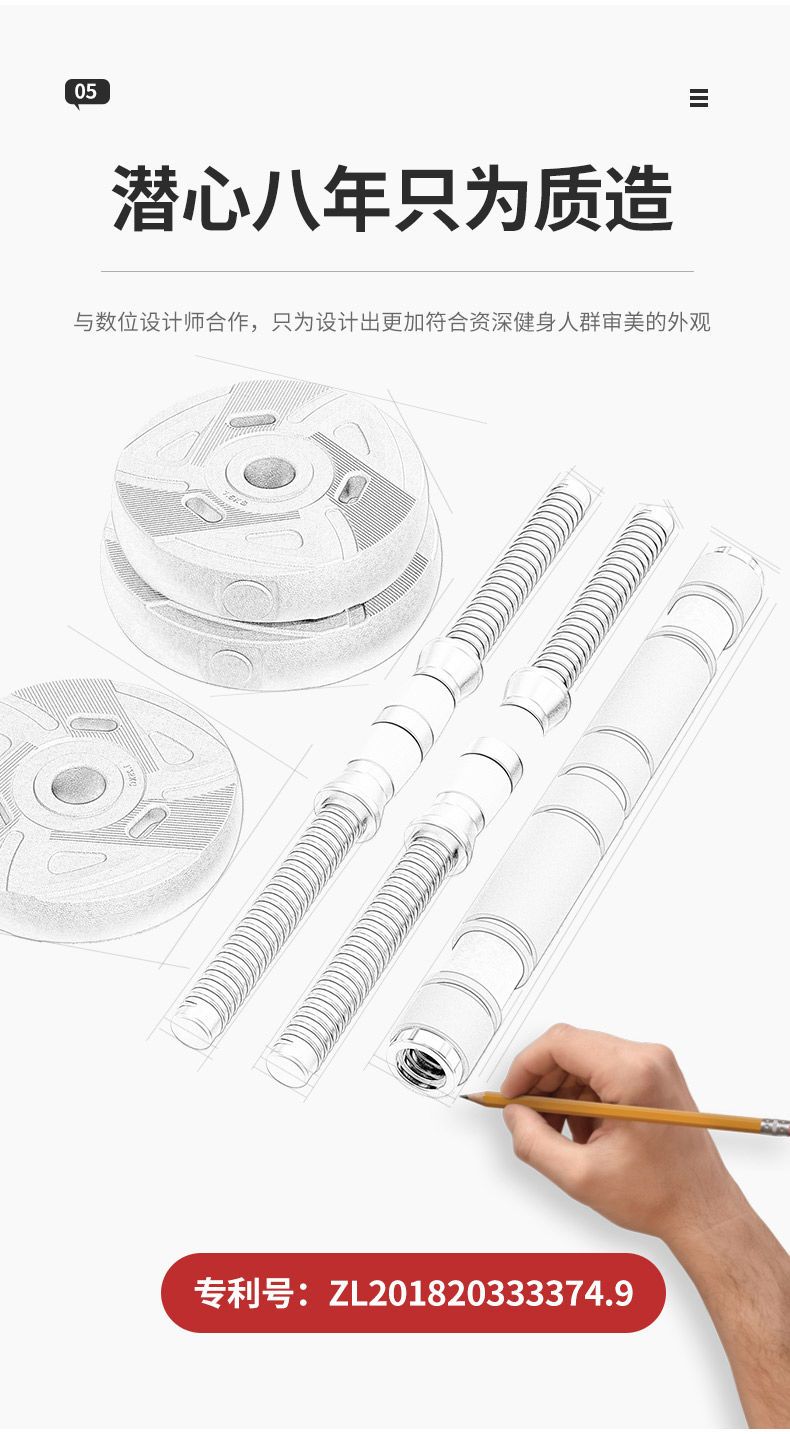 05

潜心八年只为质造

与数位设计师合作，只为设计出更加符合资深健身人群审美的外观

专利号：ZL201820333374.9