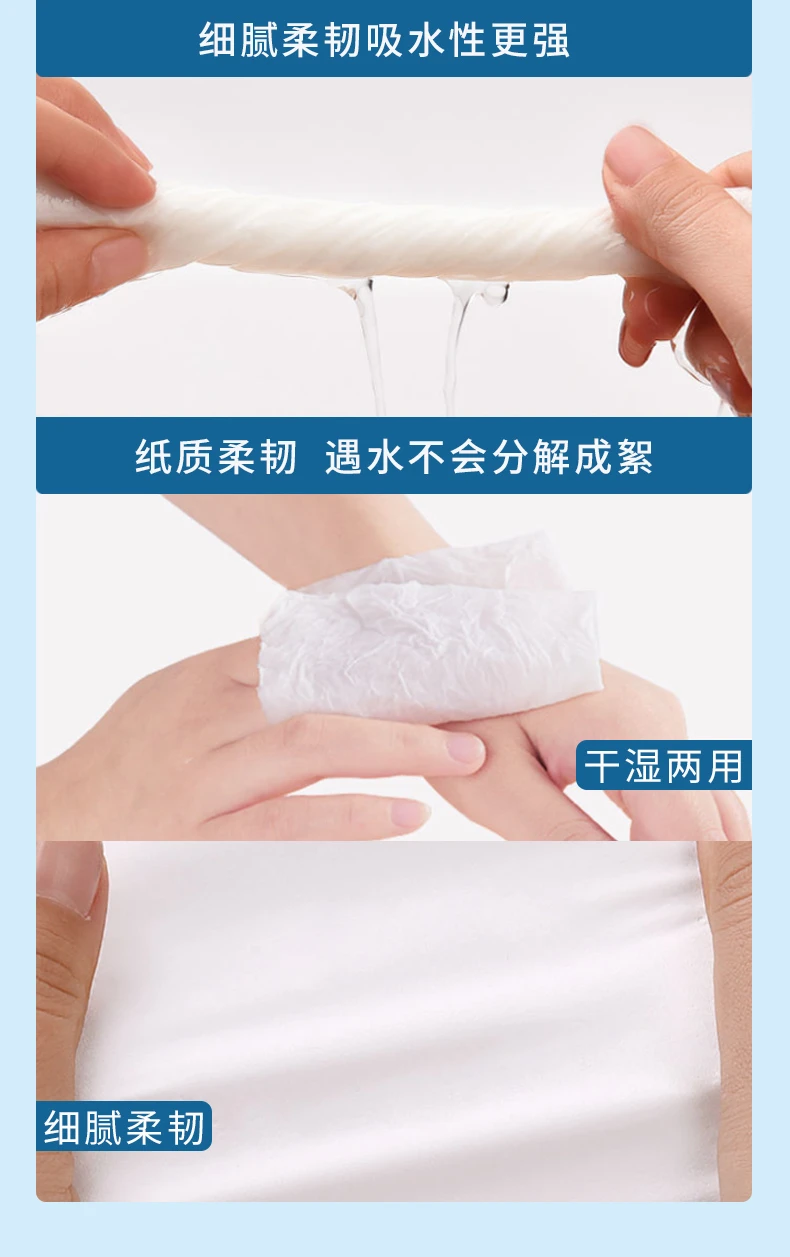 细腻柔韧吸水性更强

纸质柔韧 遇水不会分解成絮

干湿两用

细腻柔韧