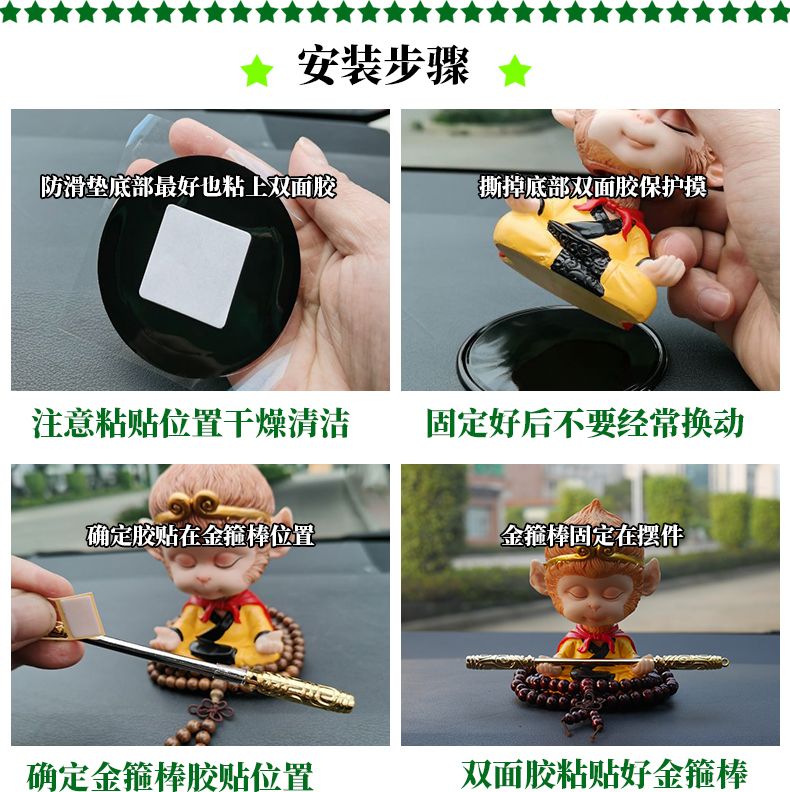 安装步骤

防滑垫底部最好也粘上双面胶

注意粘贴位置干燥清洁

撕掉底部双面胶保护摸

固定好后不要经常换动

确定胶贴在金箍棒位置

确定金箍棒胶贴位置

金箍棒固定在摆件

双面胶粘贴好金箍棒