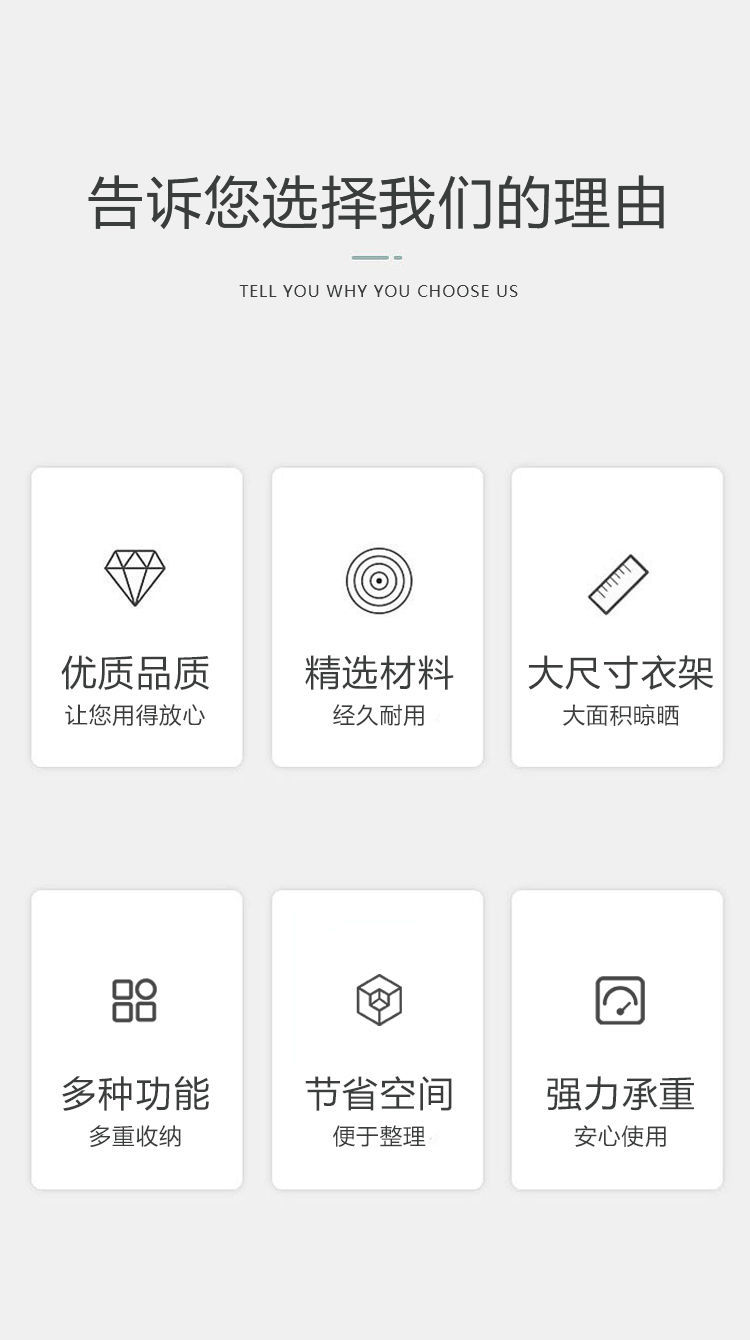 告诉您选择我们的理由

TELL YOU WHY YOU CHOOSE US

优质品质
让您用得放心

精选材料
经久耐用

大尺寸衣架
大面积晾晒

多种功能
多重收纳

节省空间
便于整理

强力承重
安心使用