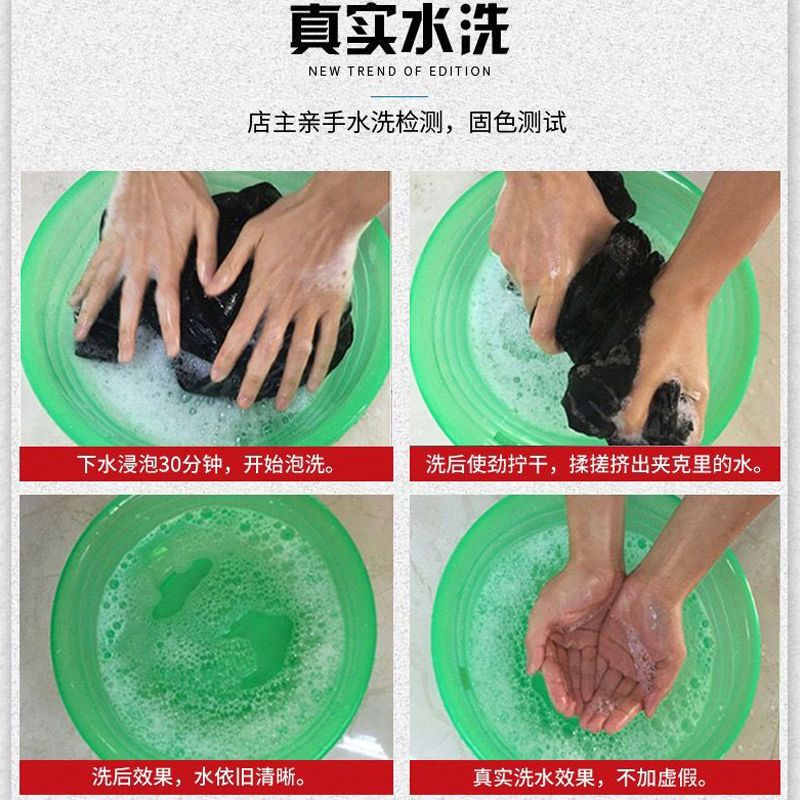 真实水洗
NEW TREND OF EDITION

店主亲手水洗检测，固色测试

下水浸泡30分钟，开始泡洗。

洗后使劲拧干，揉搓挤出夹克里的水。

洗后效果，水依旧清晰。

真实洗水效果，不加虚假。