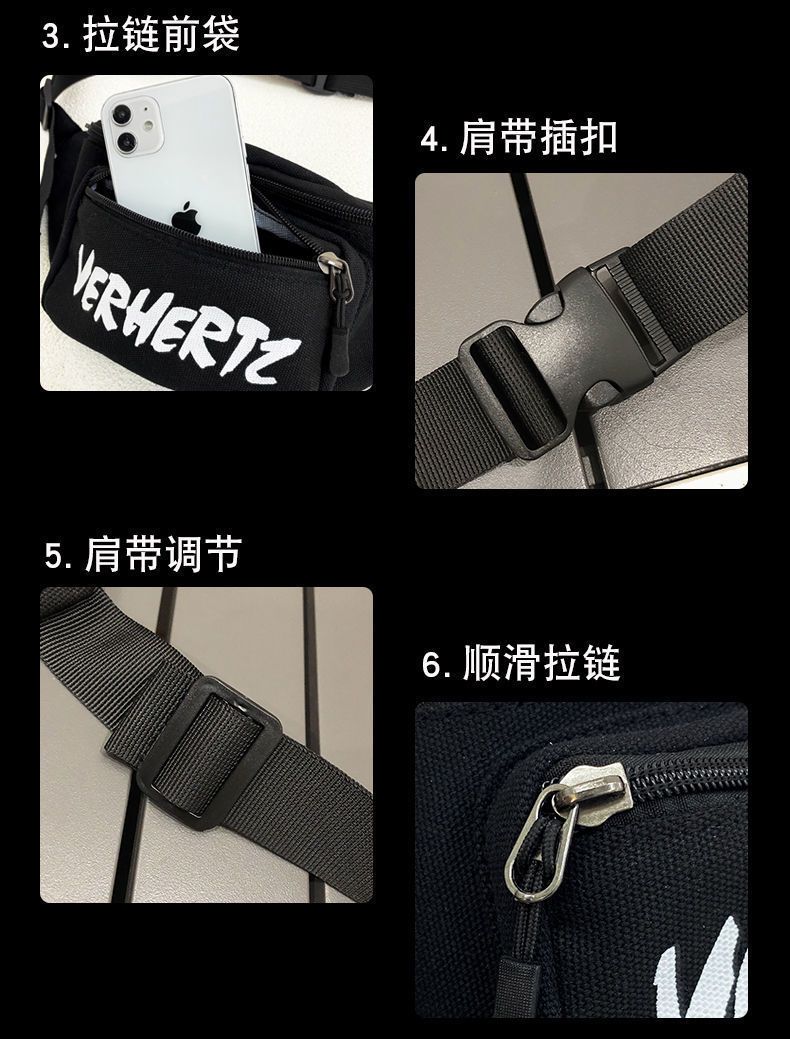 3. 拉链前袋

VERHERTZ

4. 肩带插扣

5. 肩带调节

6. 顺滑拉链