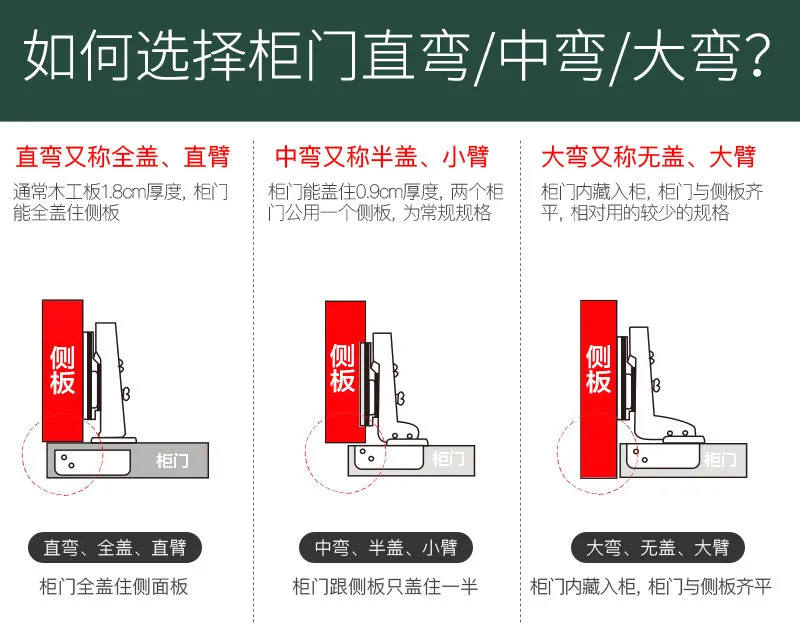 如何选择柜门直弯/中弯/大弯?

直弯又称全盖、直臂

通常木工板1.8cm厚度，柜门能全盖住侧板

侧板

柜门

直弯、全盖、直臂

柜门全盖住侧面板

中弯又称半盖、小臂

柜门能盖住0.9cm厚度，两个柜门公用一个侧板，为常规规格

侧板

柜门

中弯、半盖、小臂

柜门跟侧板只盖住一半

大弯又称无盖、大臂

柜门内藏入柜，柜门与侧板齐平，相对用的较少的规格

侧板

柜门

大弯、无盖、大臂

柜门内藏入柜，柜门与侧板齐平