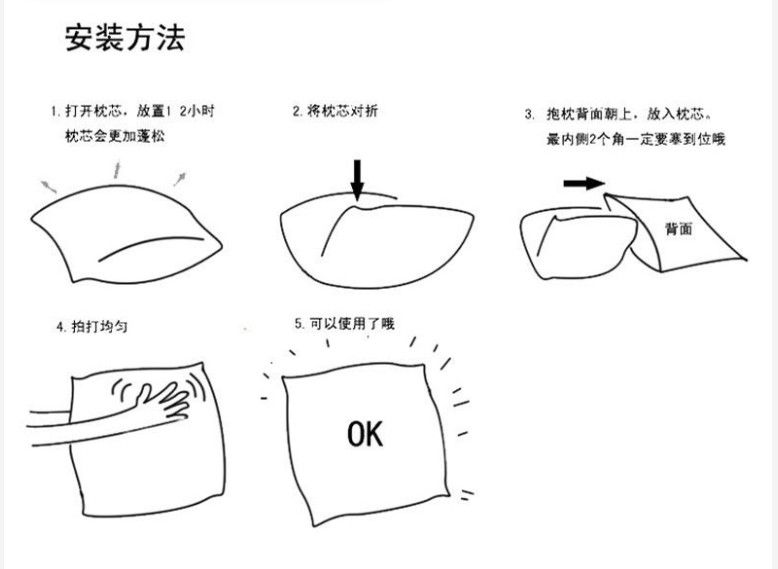 安装方法

1. 打开枕芯，放置1 2小时
枕芯会更加蓬松

2. 将枕芯对折

3. 抱枕背面朝上，放入枕芯。
最内侧2个角一定要塞到位哦

背面

4. 拍打均匀

5. 可以使用了哦

OK