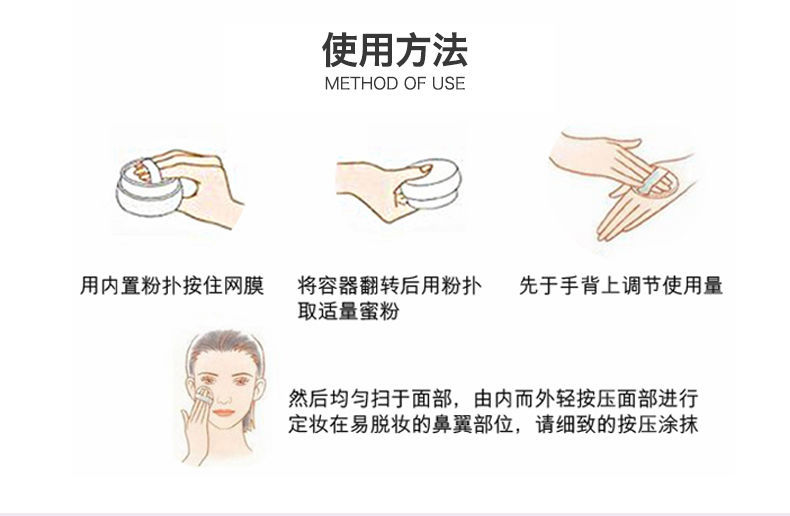 使用方法
METHOD OF USE

用内置粉扑按住网膜

将容器翻转后用粉扑取适量蜜粉

先于手背上调节使用量

然后均匀扫于面部，由内而外轻按压面部进行定妆在易脱妆的鼻翼部位，请细致的按压涂抹