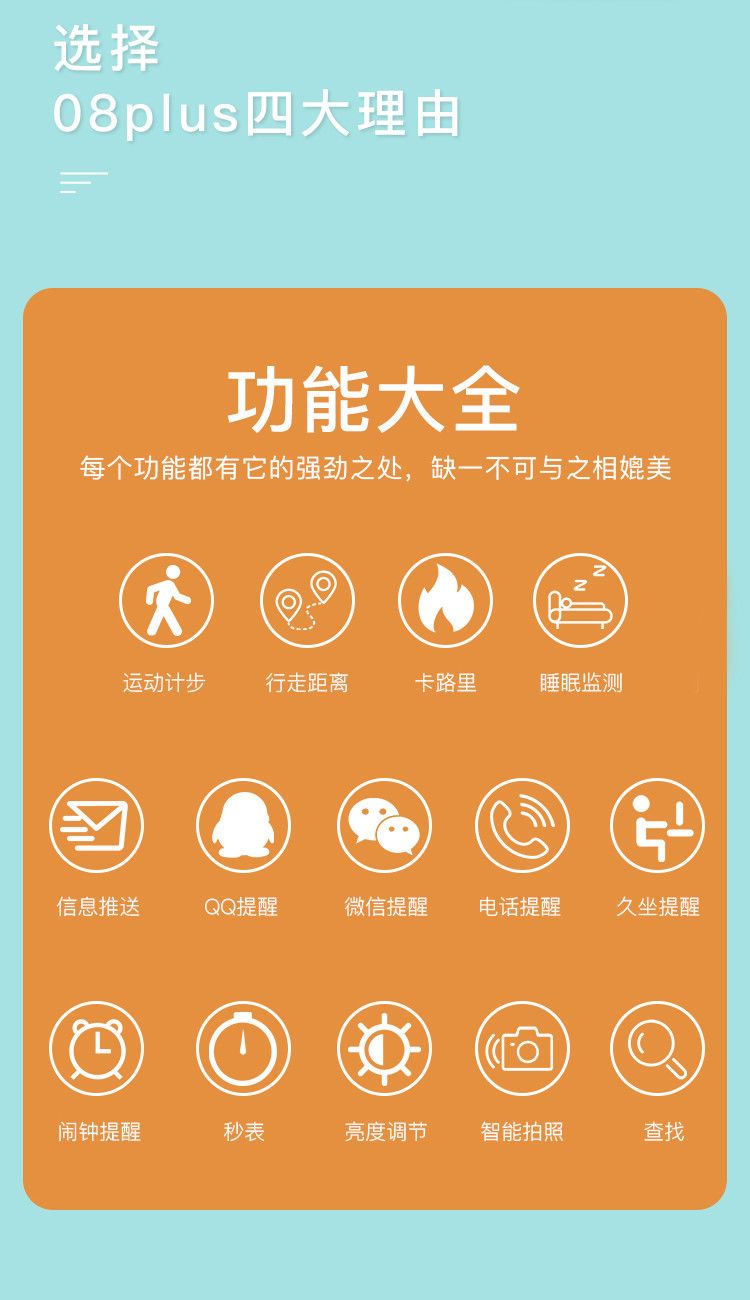 选择
08plus四大理由

功能大全

每个功能都有它的强劲之处，缺一不可与之相媲美

运动计步 行走距离 卡路里 睡眠监测

信息推送 QQ提醒 微信提醒 电话提醒 久坐提醒

闹钟提醒 秒表 亮度调节 智能拍照 查找