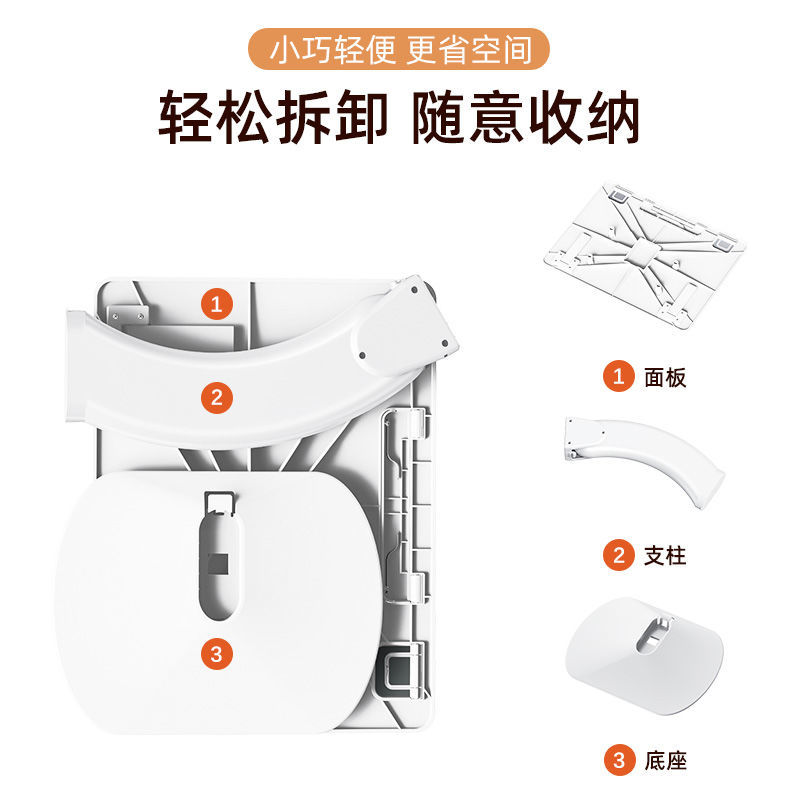 小巧轻便 更省空间

轻松拆卸 随意收纳

1

2

3

1 面板

2 支柱

3 底座