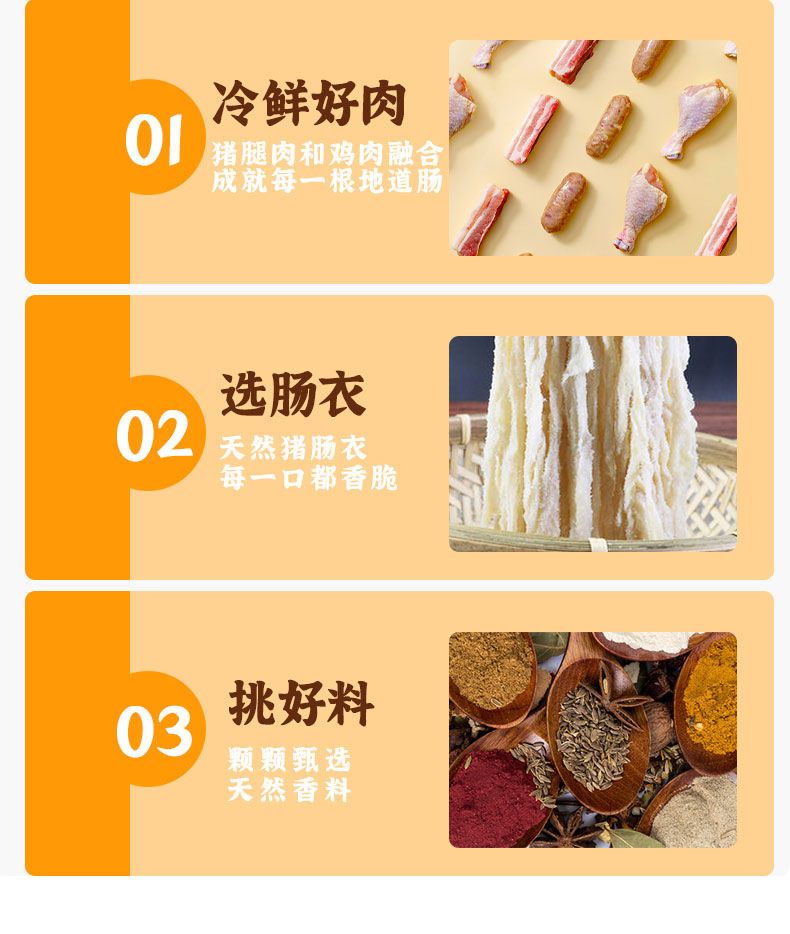 01
冷鲜好肉
猪腿肉和鸡肉融合
成就每一根地道肠

02
选肠衣
天然猪肠衣
每一口都香脆

03
挑好料
颗颗甄选
天然香料