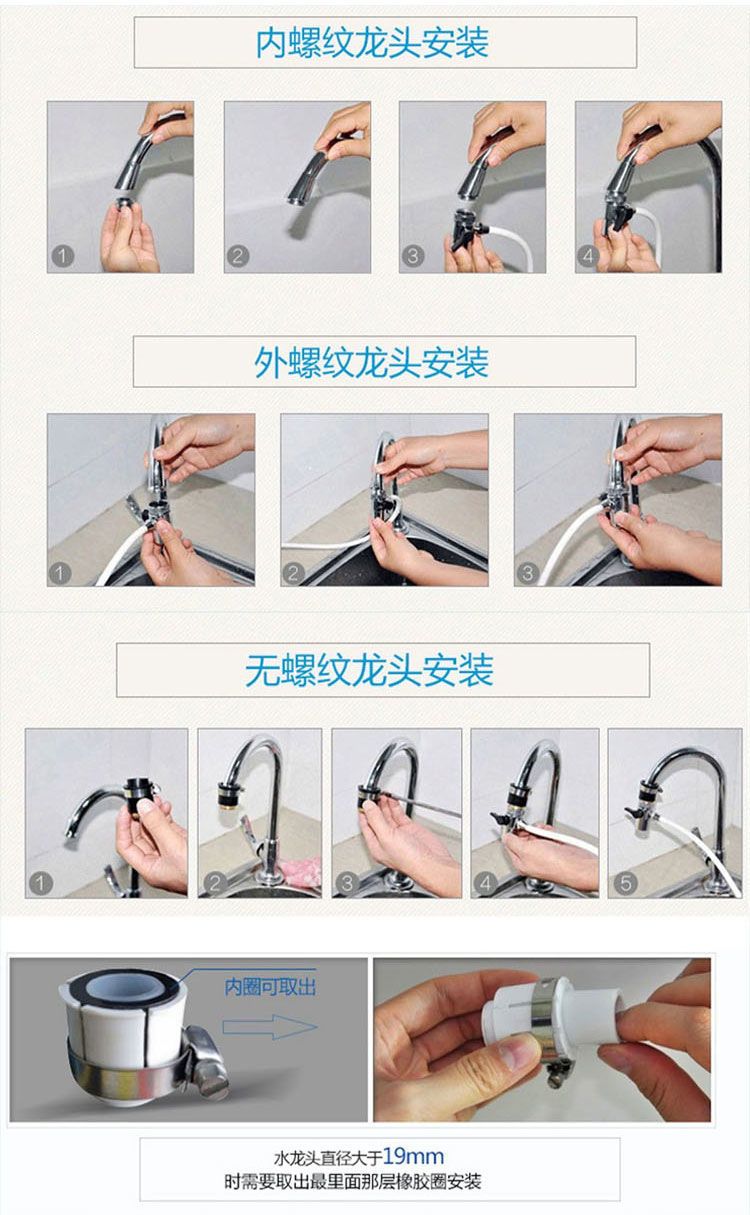 内螺纹龙头安装

1
2
3
4

外螺纹龙头安装

1
2
3

无螺纹龙头安装

1
2
3
4
5

内圈可取出

水龙头直径大于19mm
时需要取出最里面那层橡胶圈安装