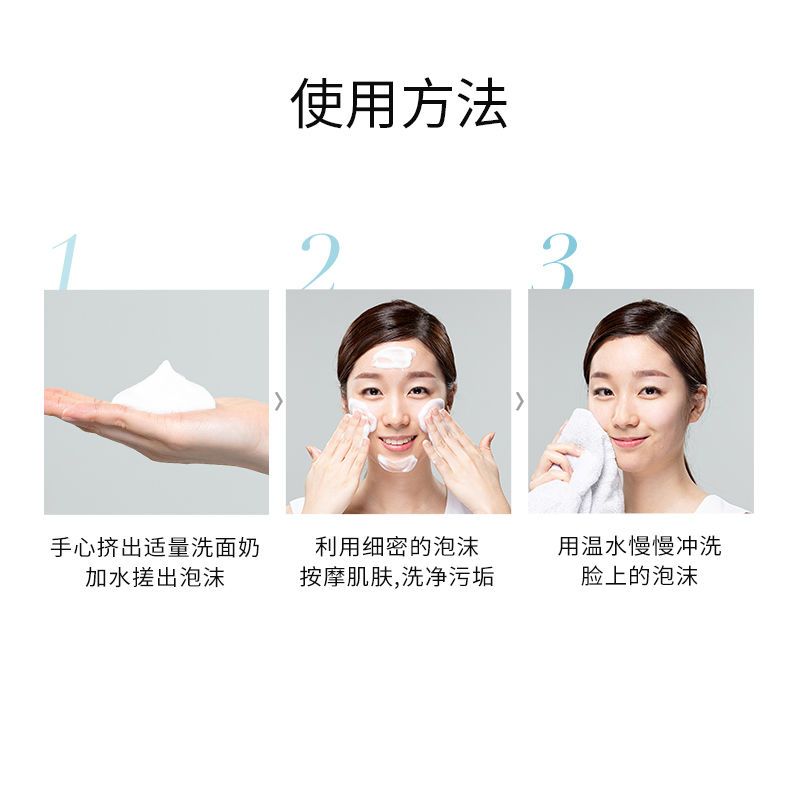 使用方法

1

手心挤出适量洗面奶
加水搓出泡沫

2

利用细密的泡沫
按摩肌肤,洗净污垢

3

用温水慢慢冲洗
脸上的泡沫