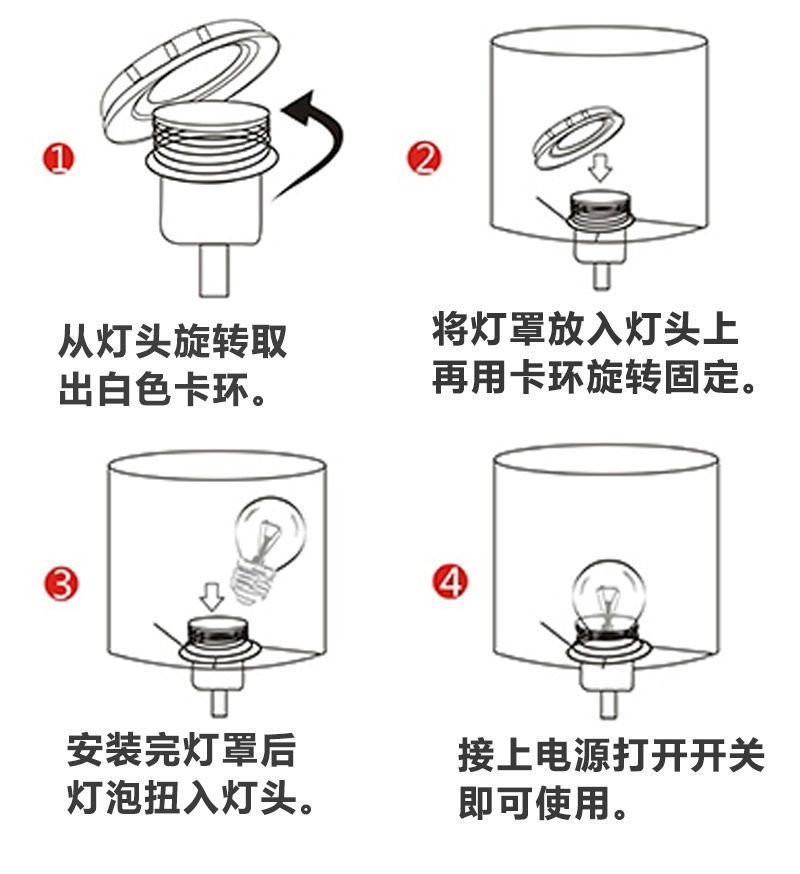 1
从灯头旋转取出白色卡环。

2
将灯罩放入灯头上再用卡环旋转固定。

3
安装完灯罩后灯泡扭入灯头。

4
接上电源打开开关即可使用。