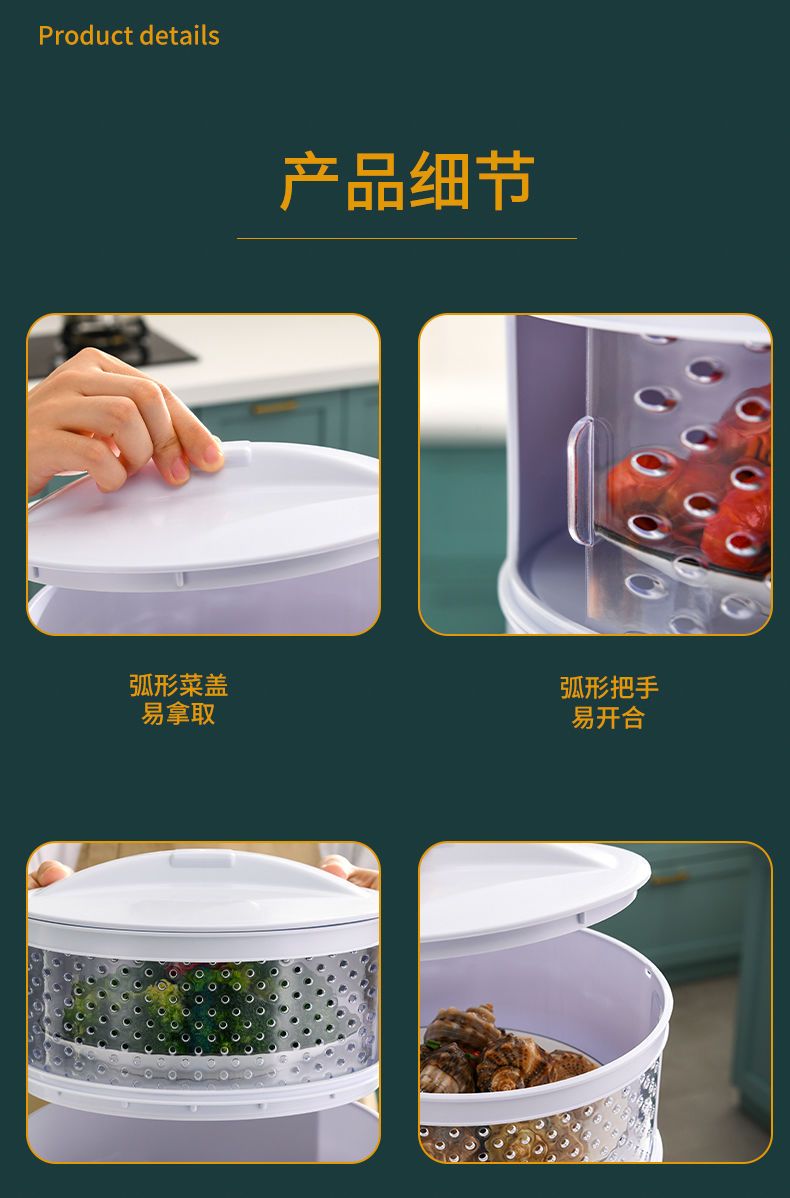 Product details

产品细节

弧形菜盖
易拿取

弧形把手
易开合