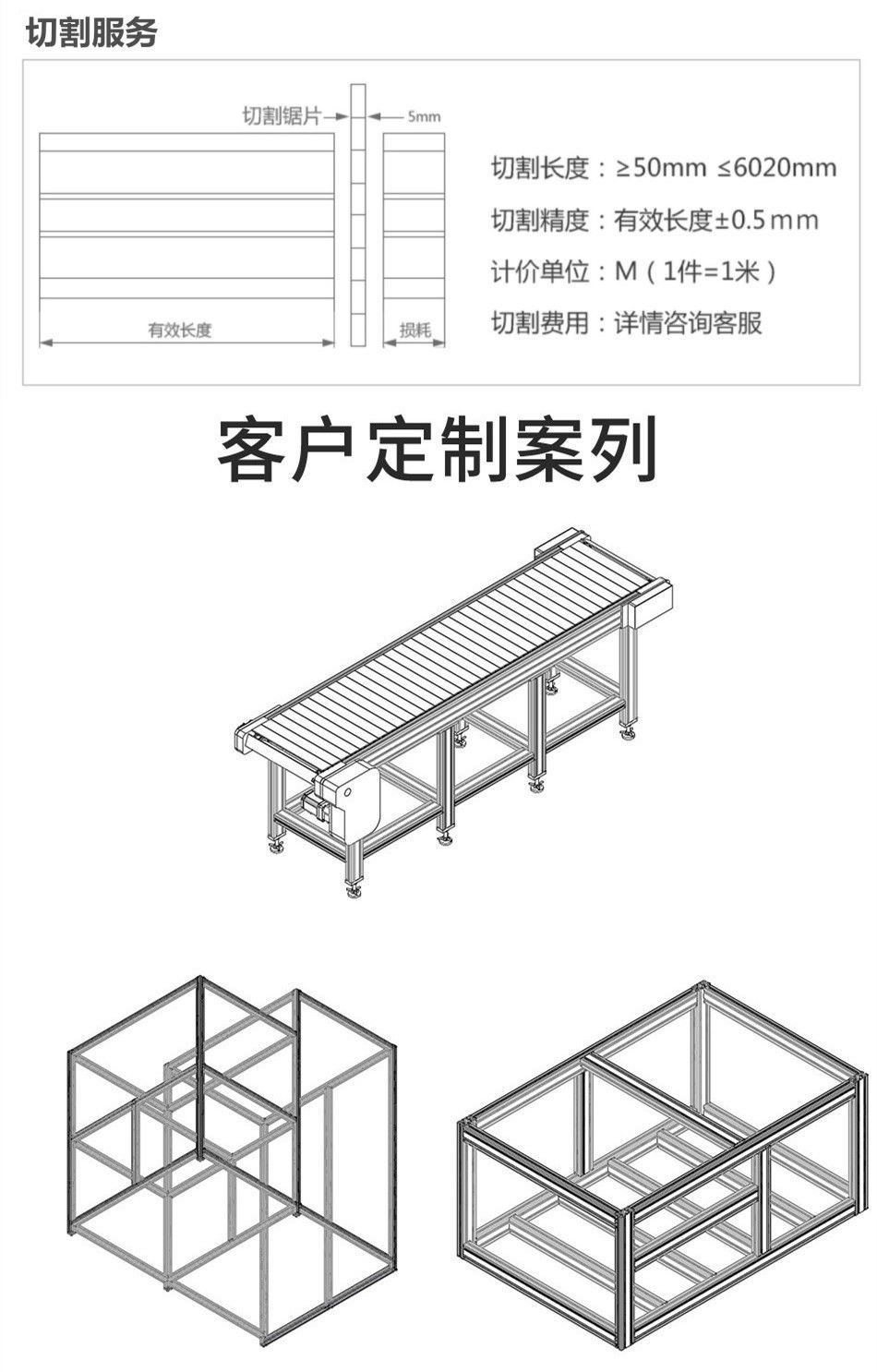 切割服务

切割锯片

5mm

有效长度

损耗

切割长度：≥50mm ≤6020mm

切割精度：有效长度±0.5mm

计价单位：M（1件=1米）

切割费用：详情咨询客服

客户定制案列