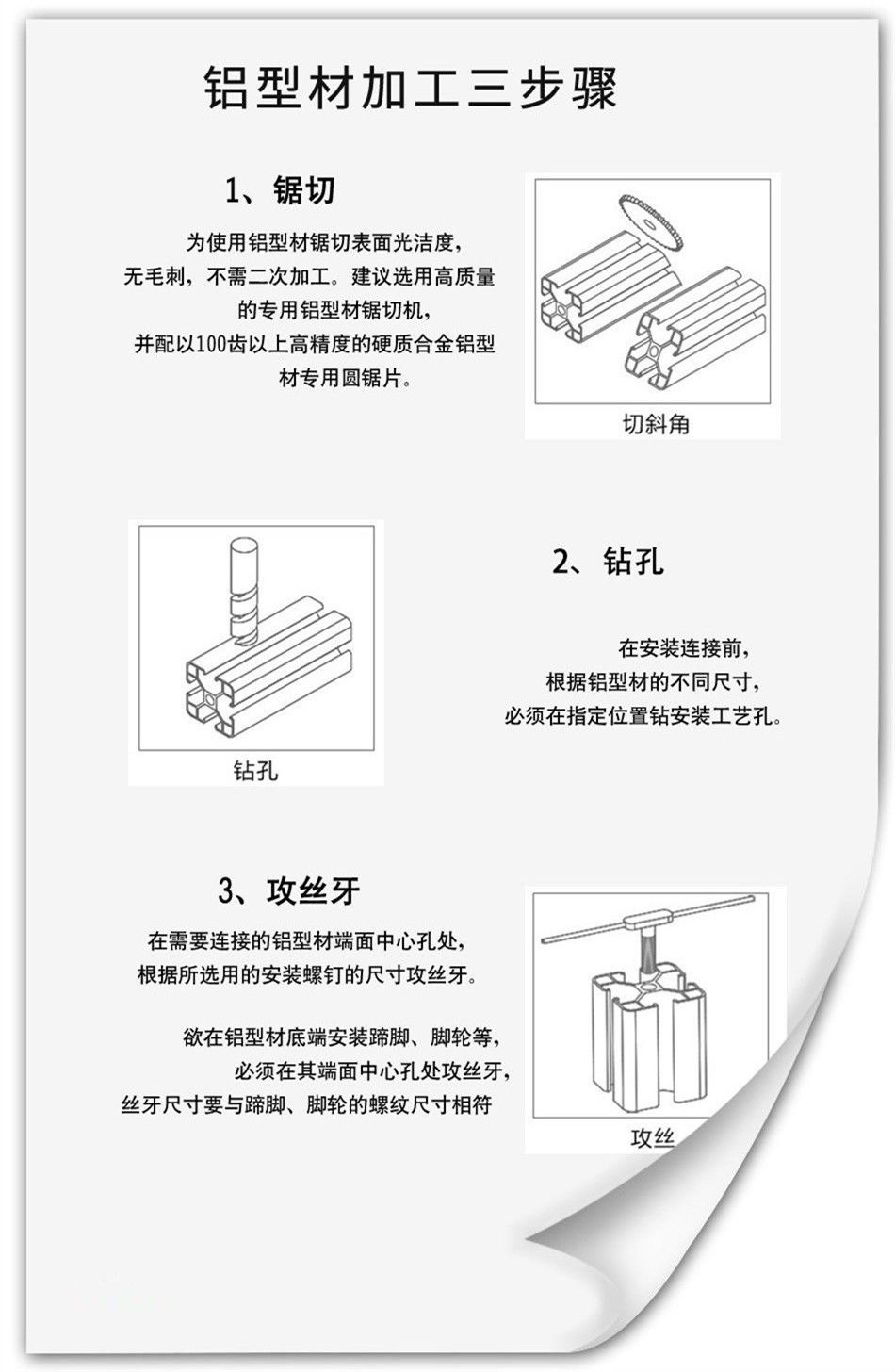 铝型材加工三步骤

1、锯切

为使用铝型材锯切表面光洁度，无毛刺，不需二次加工。建议选用高质量的专用铝型材锯切机，并配以100齿以上高精度的硬质合金铝型材专用圆锯片。

切斜角

钻孔

2、钻孔

在安装连接前，根据铝型材的不同尺寸，必须在指定位置钻安装工艺孔。

3、攻丝牙

在需要连接的铝型材端面中心孔处，根据所选用的安装螺钉的尺寸攻丝牙。

欲在铝型材底端安装蹄脚、脚轮等，必须在其端面中心孔处攻丝牙，丝牙尺寸要与蹄脚、脚轮的螺纹尺寸相符

攻丝