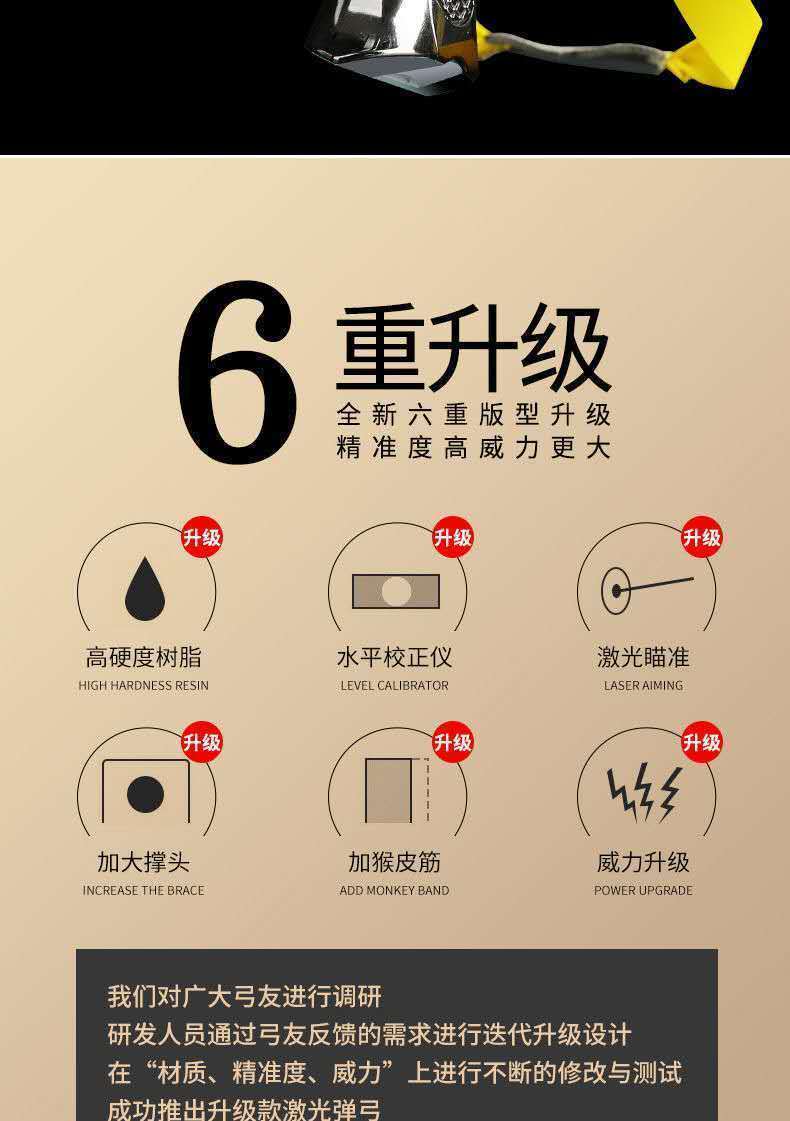 6 重升级
全新六重版型升级
精准度高威力更大

升级
高硬度树脂
HIGH HARDNESS RESIN

升级
水平校正仪
LEVEL CALIBRATOR

升级
激光瞄准
LASER AIMING

升级
加大撑头
INCREASE THE BRACE

升级
加猴皮筋
ADD MONKEY BAND

升级
威力升级
POWER UPGRADE

我们对广大弓友进行调研
研发人员通过弓友反馈的需求进行迭代升级设计
在“材质、精准度、威力”上进行不断的修改与测试
成功推出升级款激光弹弓