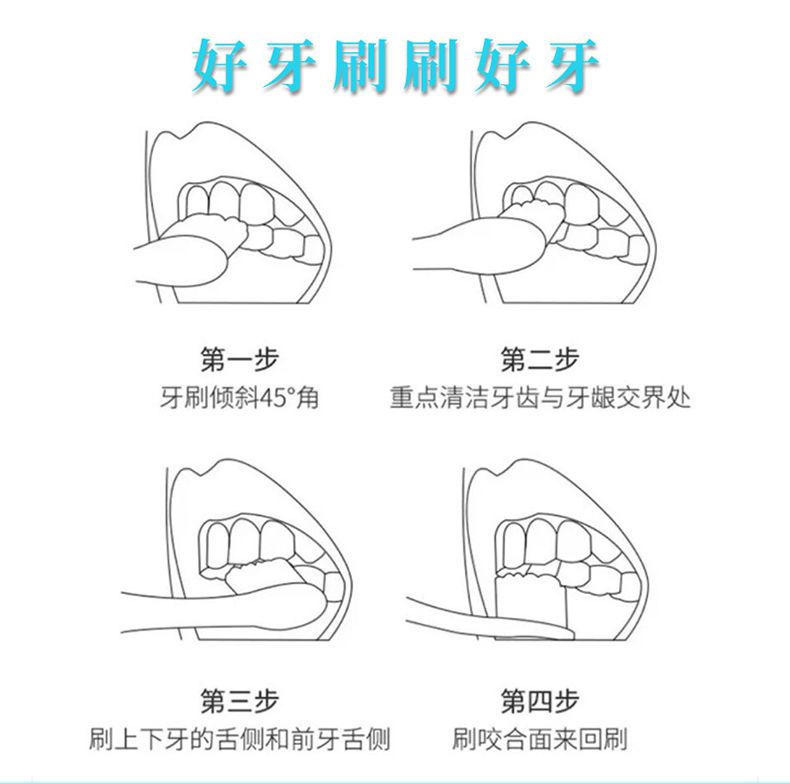 好牙刷刷好牙

第一步
牙刷倾斜45°角

第二步
重点清洁牙齿与牙龈交界处

第三步
刷上下牙的舌侧和前牙舌侧

第四步
刷咬合面来回刷