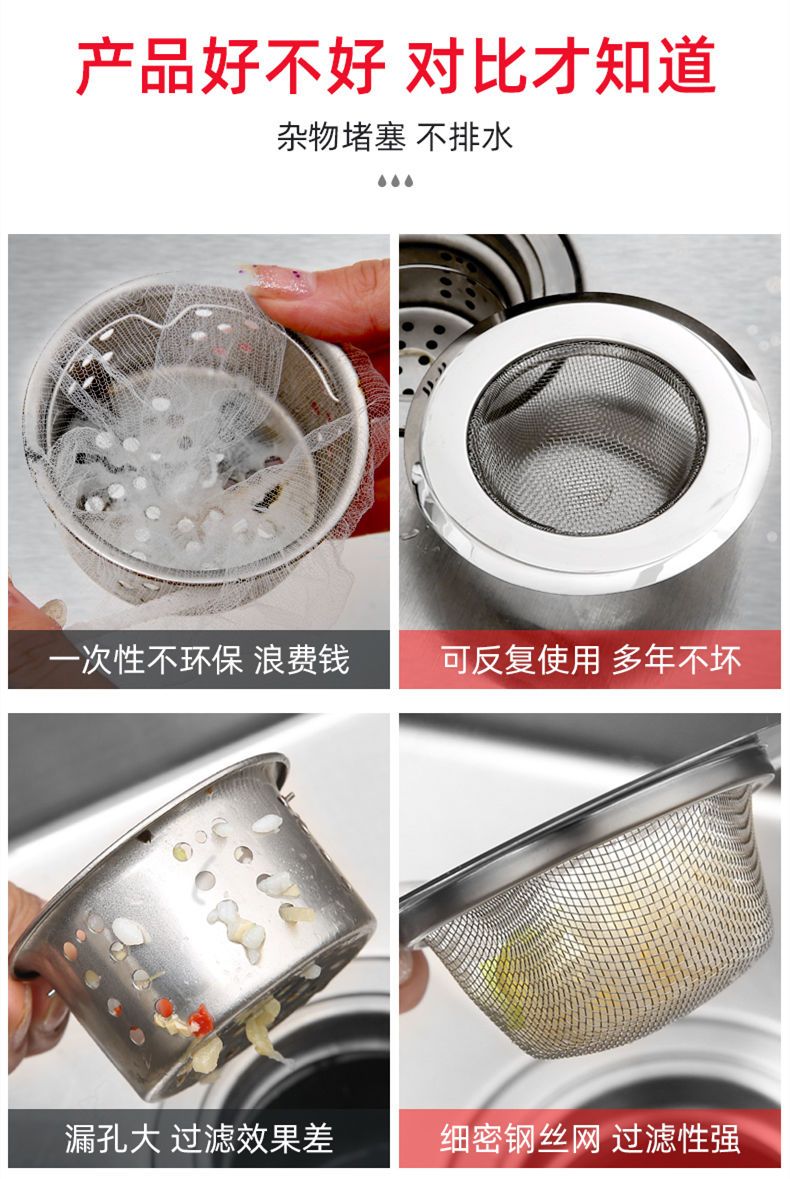 产品好不好 对比才知道

杂物堵塞 不排水

一次性不环保 浪费钱

可反复使用 多年不坏

漏孔大 过滤效果差

细密钢丝网 过滤性强