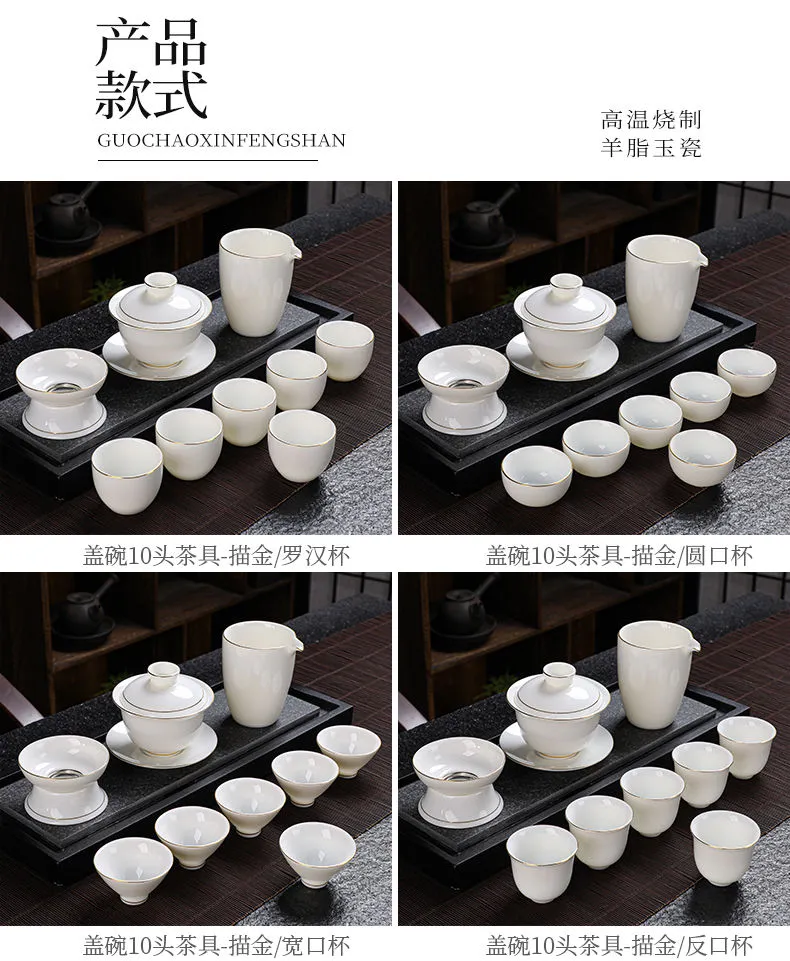 产品
款式
GUOCHAOXINFENGSHAN

高温烧制
羊脂玉瓷

盖碗10头茶具-描金/罗汉杯

盖碗10头茶具-描金/圆口杯

盖碗10头茶具-描金/宽口杯

盖碗10头茶具-描金/反口杯