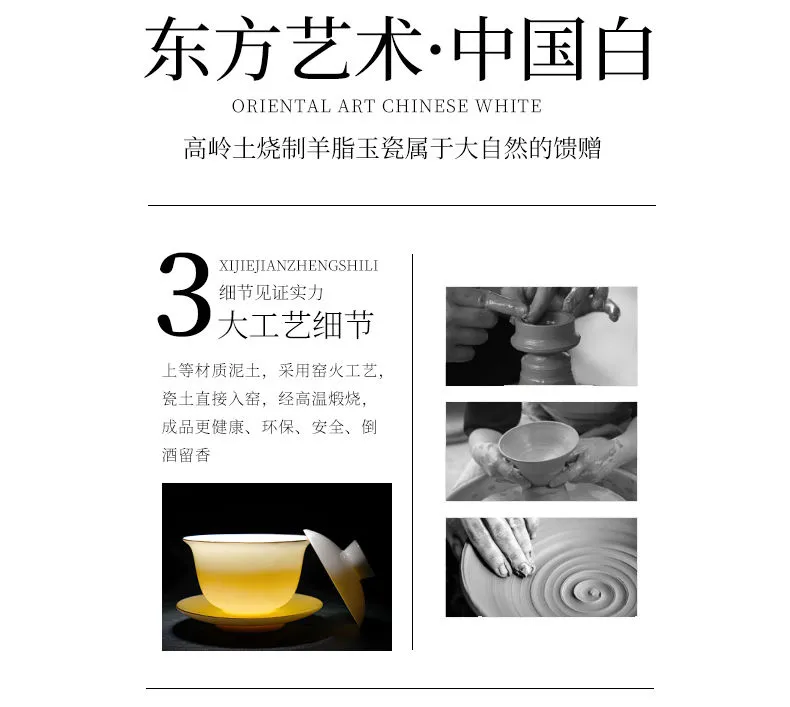 东方艺术·中国白
ORIENTAL ART CHINESE WHITE
高岭土烧制羊脂玉瓷属于大自然的馈赠

3
XIJIEJIANZHENGSHILI
细节见证实力
大工艺细节

上等材质泥土，采用窑火工艺，瓷土直接入窑，经高温煅烧，成品更健康、环保、安全、倒酒留香