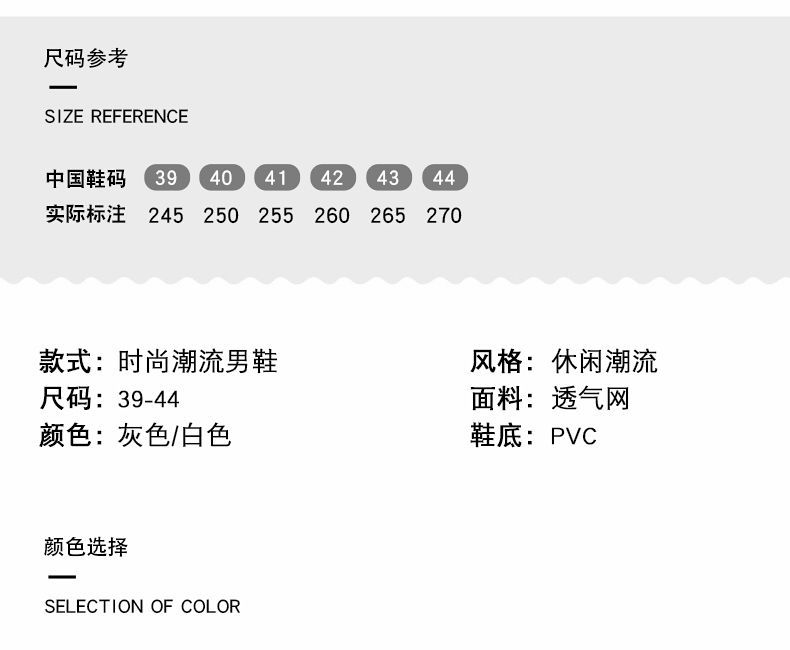 尺码参考

SIZE REFERENCE

| 中国鞋码 | 39 | 40 | 41 | 42 | 43 | 44 |
|---|---|---|---|---|---|---|
| 实际标注 | 245 | 250 | 255 | 260 | 265 | 270 |

款式：时尚潮流男鞋
尺码：39-44
颜色：灰色/白色

风格：休闲潮流
面料：透气网
鞋底：PVC

颜色选择

SELECTION OF COLOR