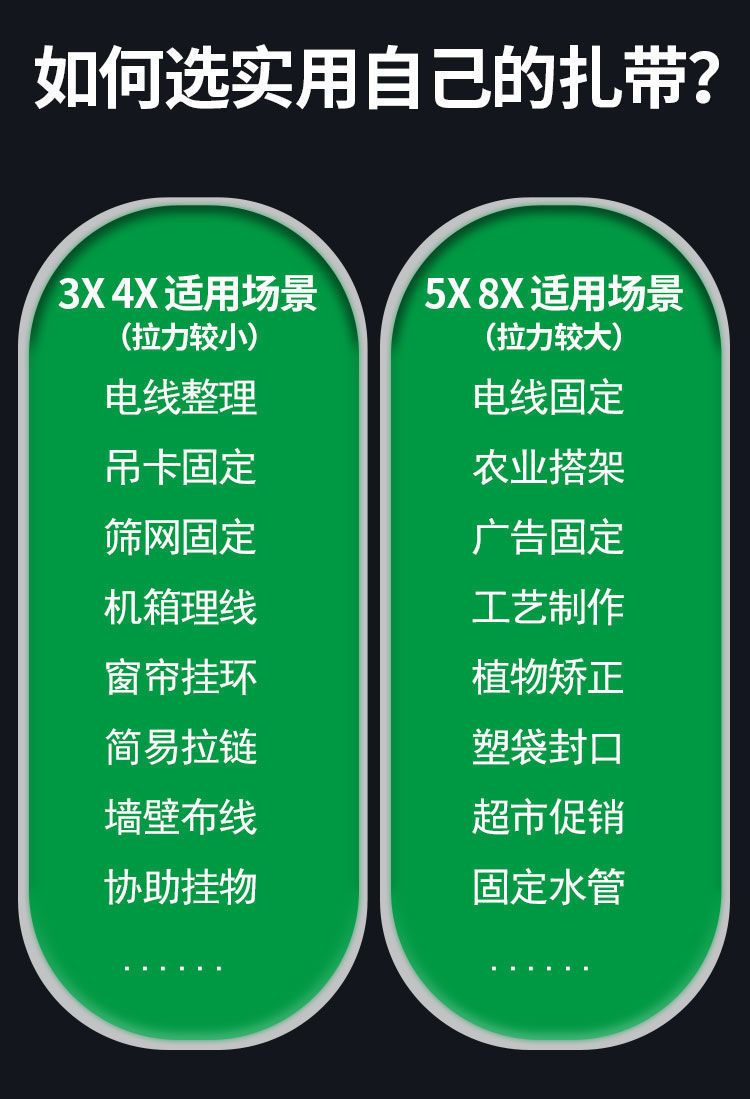 如何选实用自己的扎带?

3X 4X 适用场景
(拉力较小)
电线整理
吊卡固定
筛网固定
机箱理线
窗帘挂环
简易拉链
墙壁布线
协助挂物
......

5X 8X 适用场景
(拉力较大)
电线固定
农业搭架
广告固定
工艺制作
植物矫正
塑袋封口
超市促销
固定水管
......