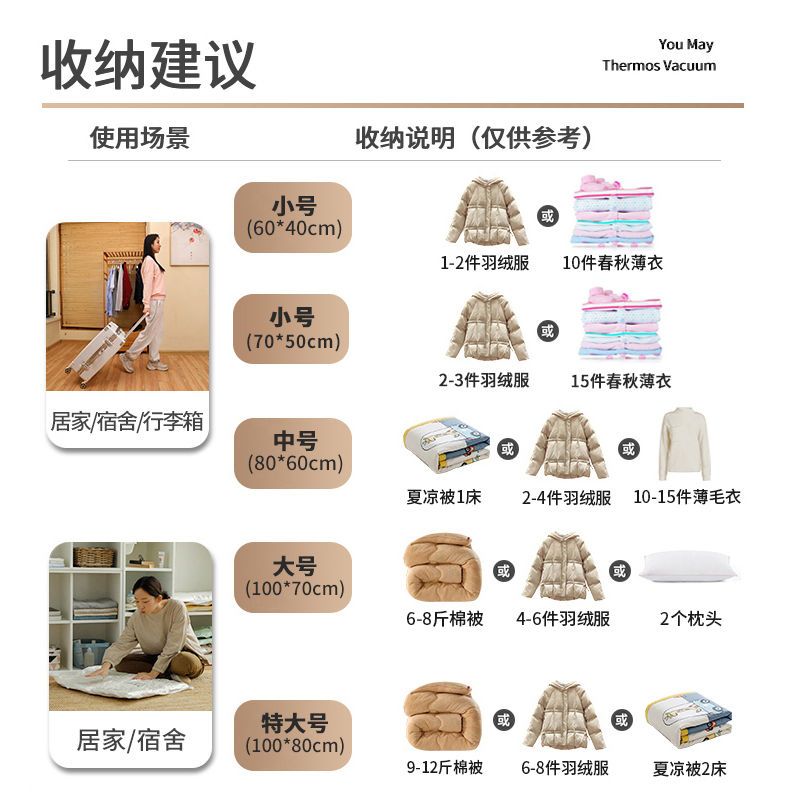 收纳建议

You May
Thermos Vacuum

使用场景

收纳说明（仅供参考）

居家/宿舍/行李箱

小号
(60*40cm)

1-2件羽绒服 或 10件春秋薄衣

小号
(70*50cm)

2-3件羽绒服 或 15件春秋薄衣

中号
(80*60cm)

夏凉被1床 或 2-4件羽绒服 或 10-15件薄毛衣

居家/宿舍

大号
(100*70cm)

6-8斤棉被 或 4-6件羽绒服 或 2个枕头

特大号
(100*80cm)

9-12斤棉被 或 6-8件羽绒服 或 夏凉被2床