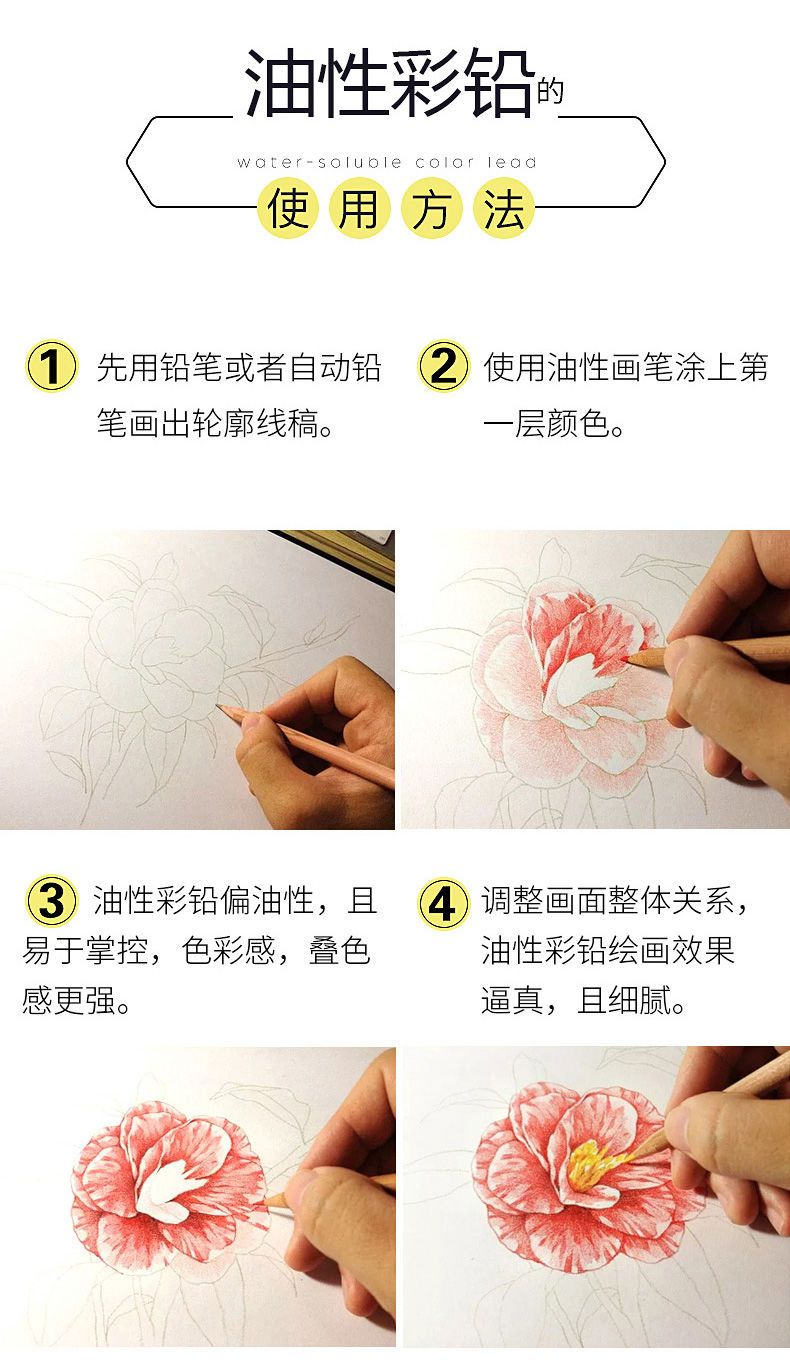 油性彩铅的

water-soluble color lead

使用方法

1 先用铅笔或者自动铅笔画出轮廓线稿。

2 使用油性画笔涂上第一层颜色。

3 油性彩铅偏油性，且易于掌控，色彩感，叠色感更强。

4 调整画面整体关系，油性彩铅绘画效果逼真，且细腻。