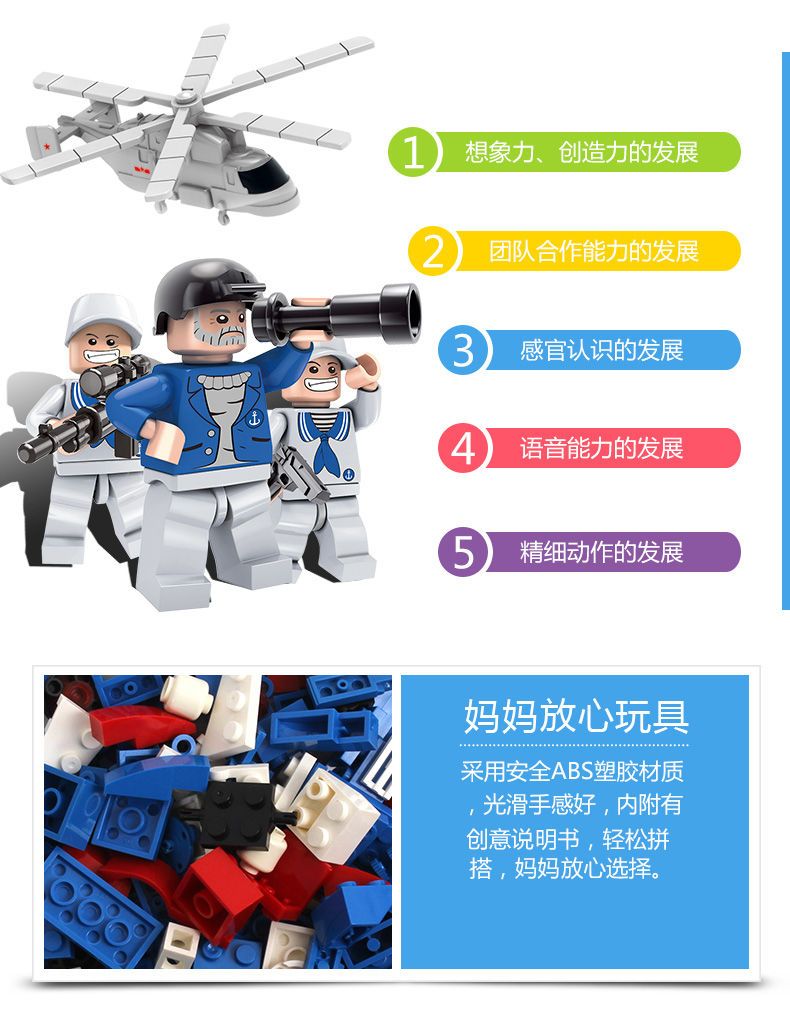 1 想象力、创造力的发展

2 团队合作能力的发展

3 感官认识的发展

4 语音能力的发展

5 精细动作的发展

妈妈放心玩具

采用安全ABS塑胶材质，光滑手感好，内附有创意说明书，轻松拼搭，妈妈放心选择。